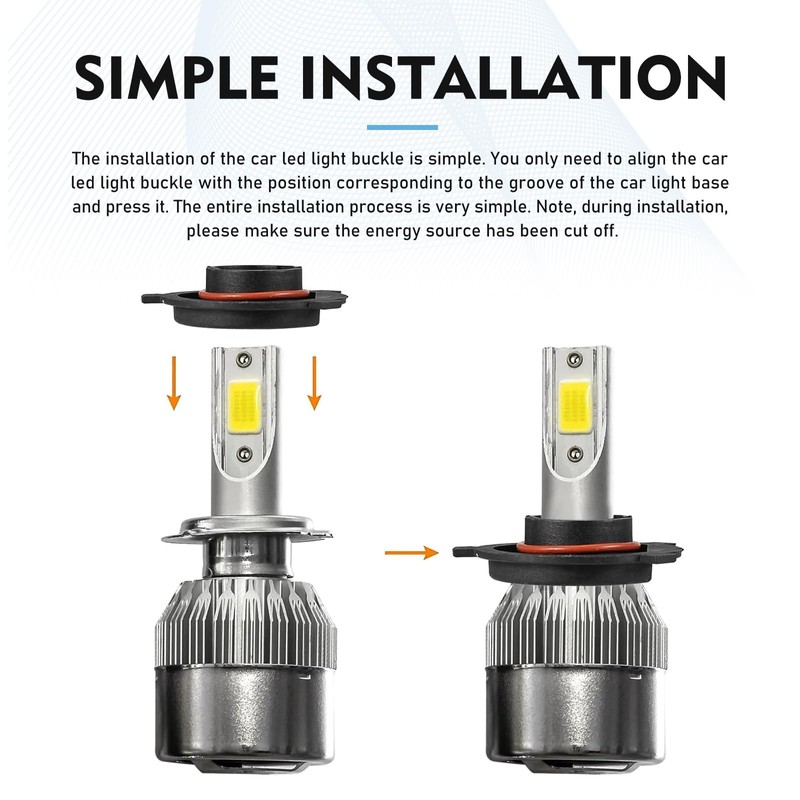 SIMPLE INSTALLATION

The installation of the car led light buckle is simple. You only need to align the car led light buckle with the position corresponding to the groove of the car light base and press it. The entire installation process is very simple. Note, during installation, please make sure the energy source has been cut off.