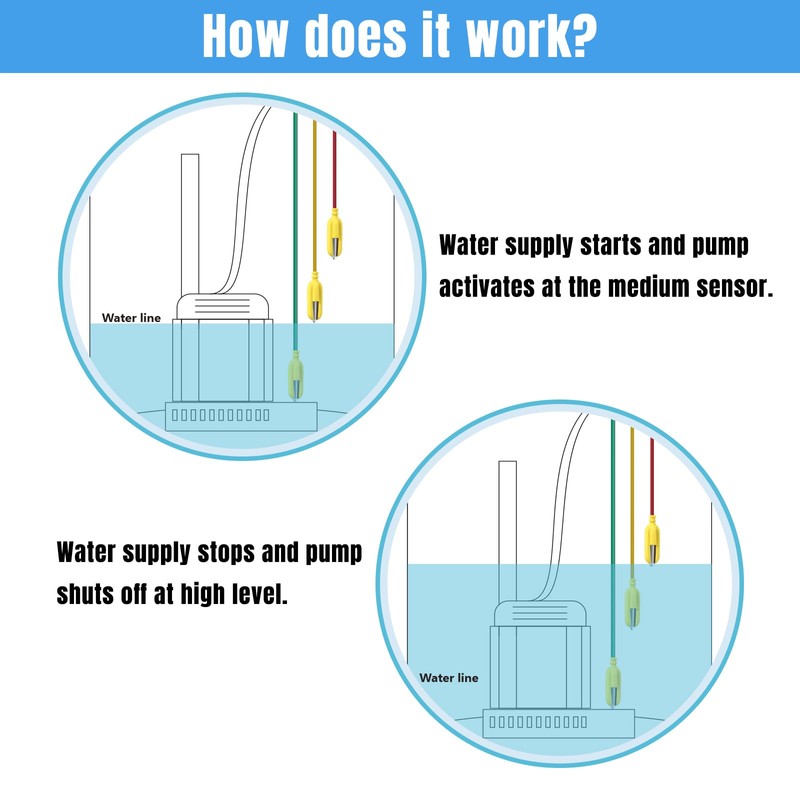 How does it work?

Water line

Water supply starts and pump activates at the medium sensor.

Water supply stops and pump shuts off at high level.

Water line