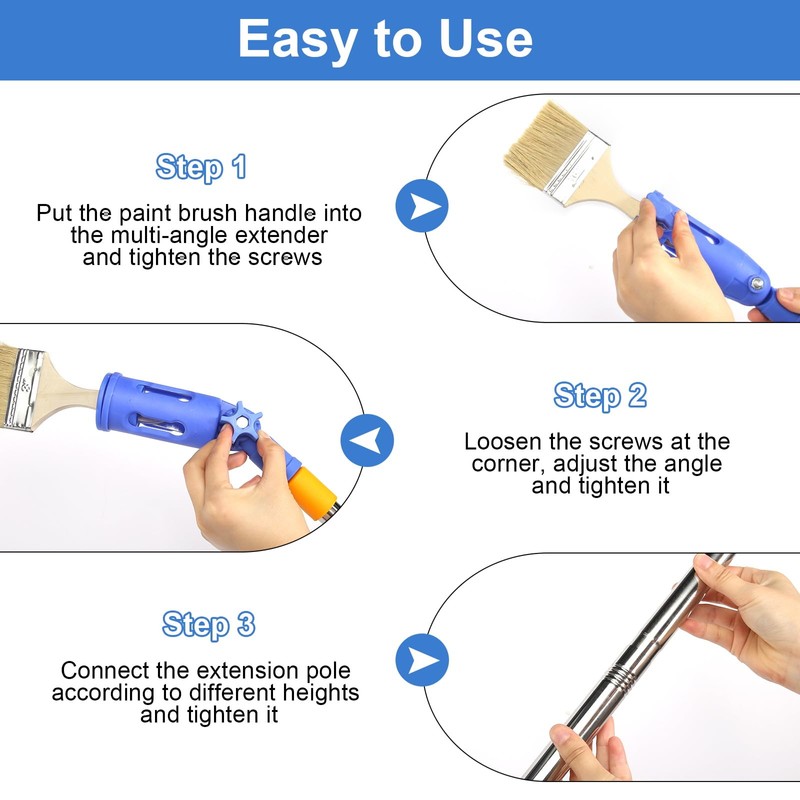 Easy to Use

Step 1

Put the paint brush handle into the multi-angle extender and tighten the screws

Step 2

Loosen the screws at the corner, adjust the angle and tighten it

Step 3

Connect the extension pole according to different heights and tighten it