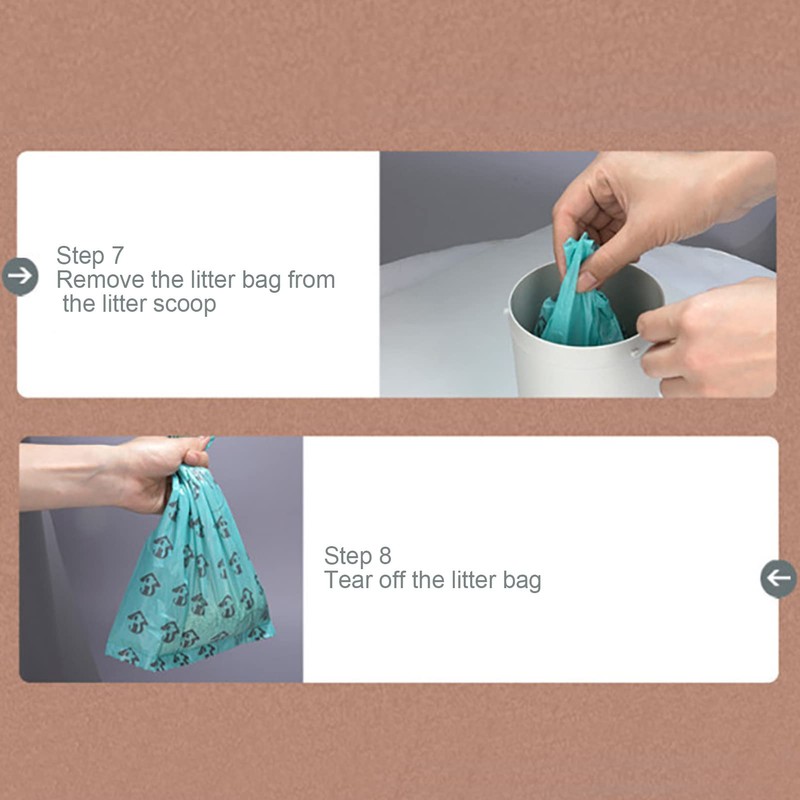 Step 7
Remove the litter bag from the litter scoop

Step 8
Tear off the litter bag