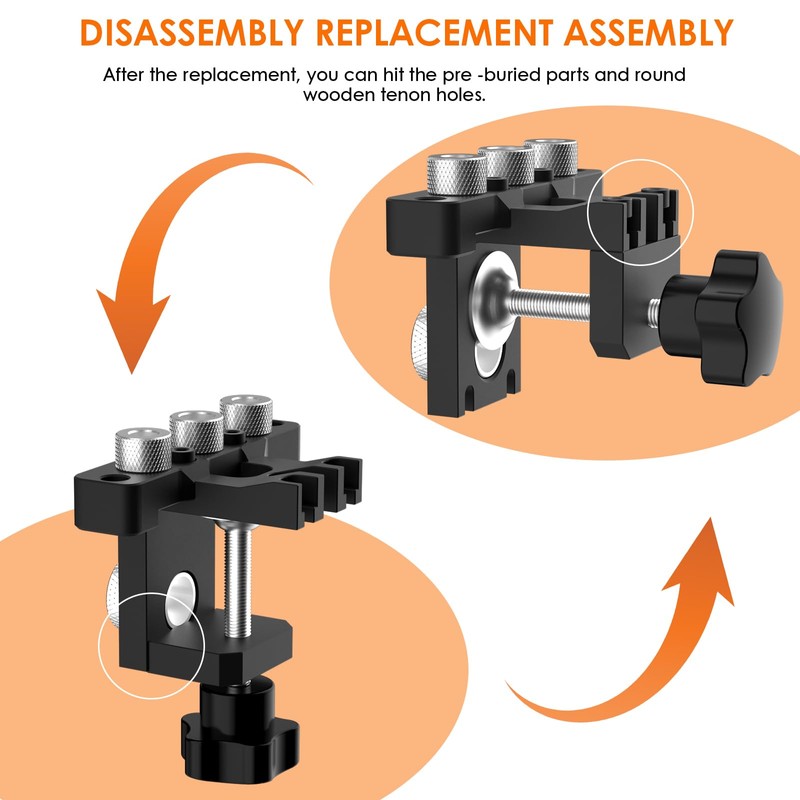 DISASSEMBLY REPLACEMENT ASSEMBLY

After the replacement, you can hit the pre -buried parts and round wooden tenon holes.