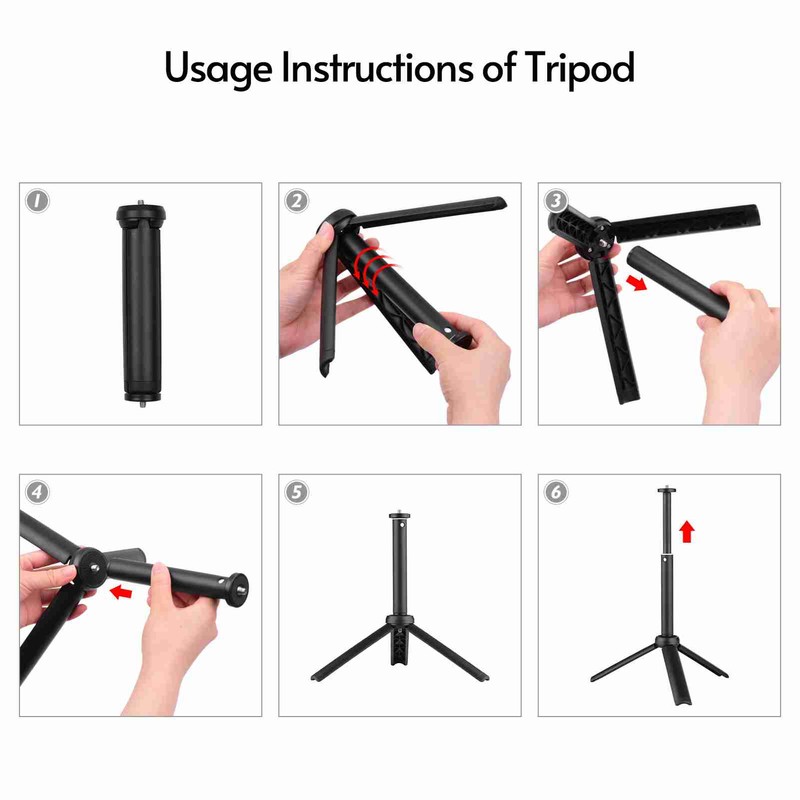 Usage Instructions of Tripod

1

2

3

4

5

6