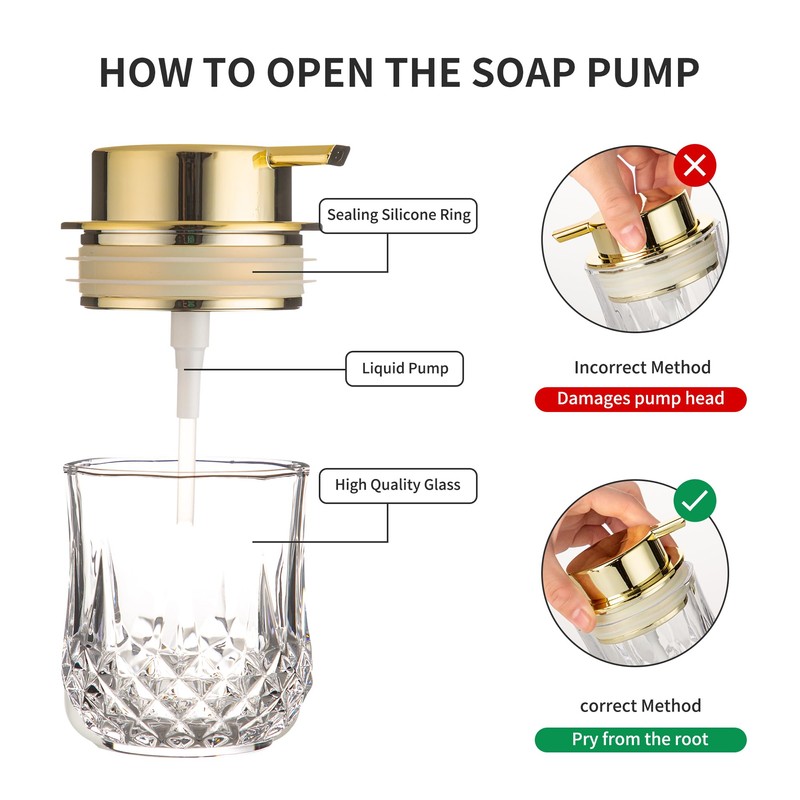 HOW TO OPEN THE SOAP PUMP

Sealing Silicone Ring

Liquid Pump

High Quality Glass

Incorrect Method

Damages pump head

correct Method

Pry from the root