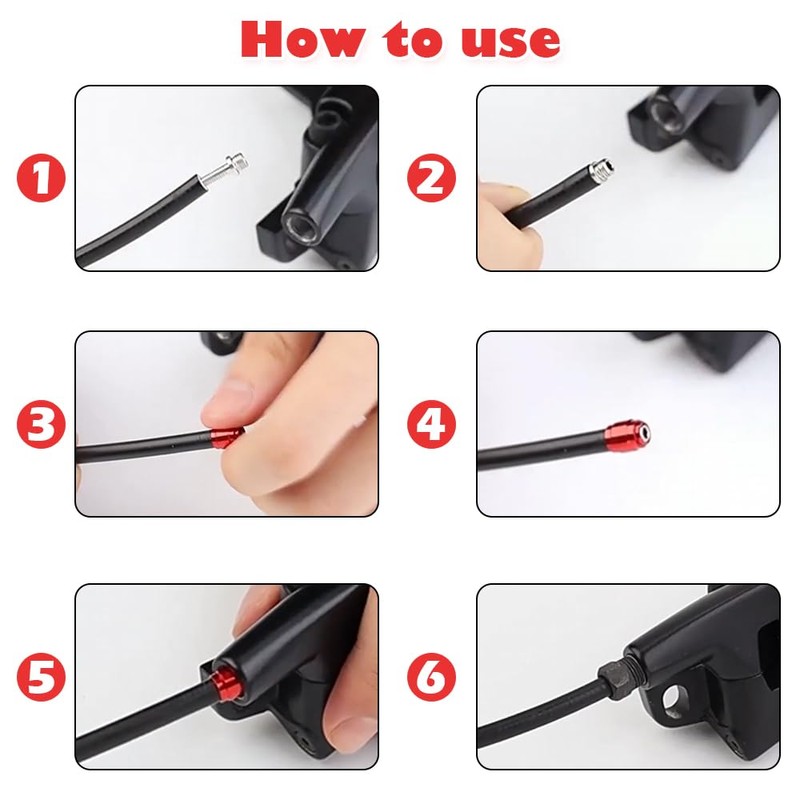 How to use

1

2

3

4

5

6