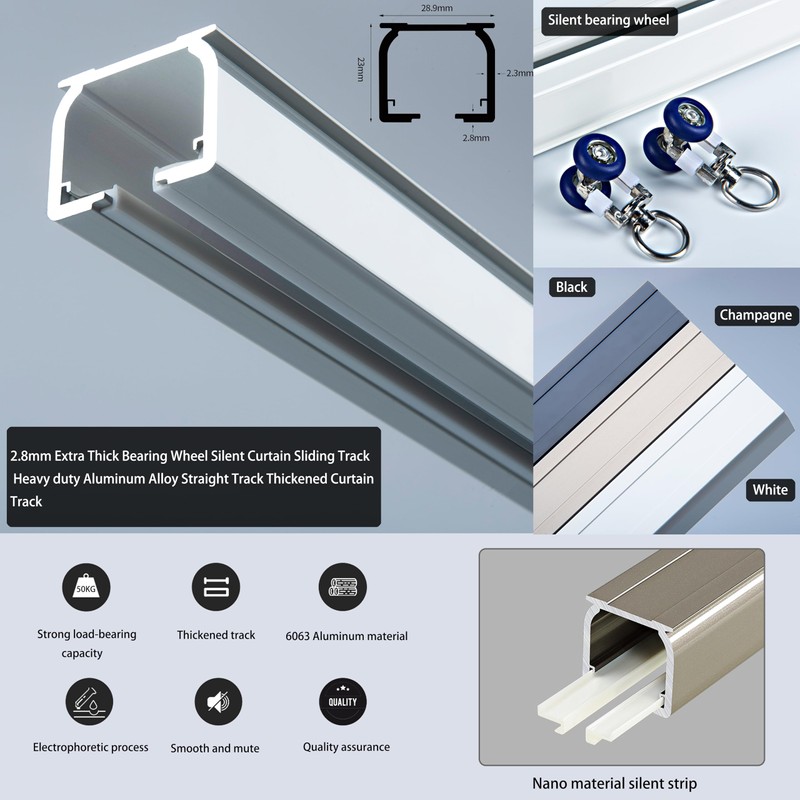 28.9mm

23mm

2.3mm

2.8mm

Silent bearing wheel

Black

Champagne

White

2.8mm Extra Thick Bearing Wheel Silent Curtain Sliding Track Heavy duty Aluminum Alloy Straight Track Thickened Curtain Track

50KG

Strong load-bearing capacity

Thickened track

6063 Aluminum material

Electrophoretic process

Smooth and mute

QUALITY

Quality assurance

Nano material silent strip