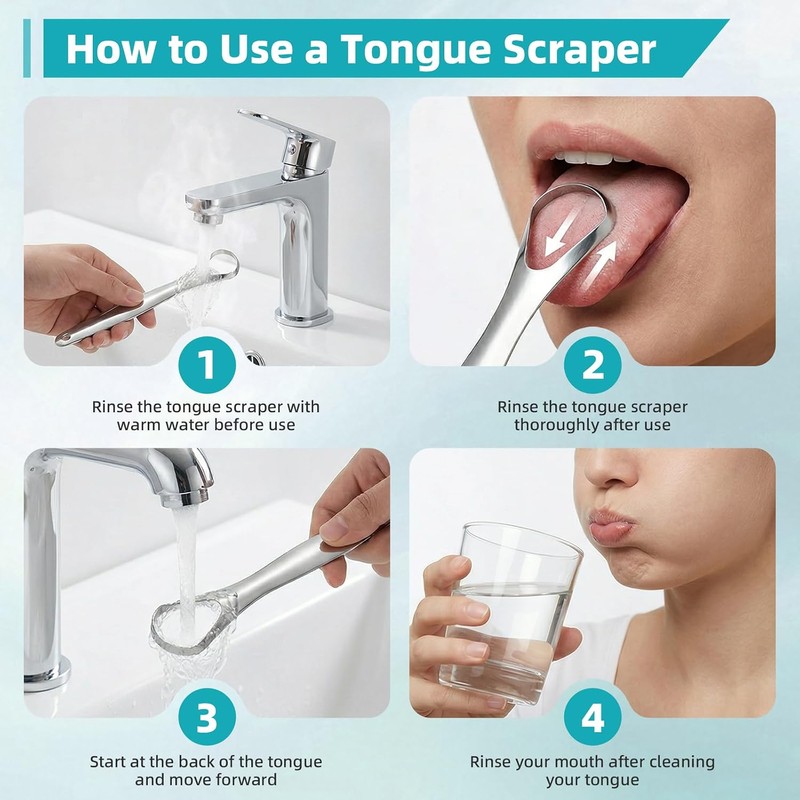 How to Use a Tongue Scraper

1

Rinse the tongue scraper with warm water before use

2

Rinse the tongue scraper thoroughly after use

3

Start at the back of the tongue and move forward

4

Rinse your mouth after cleaning your tongue