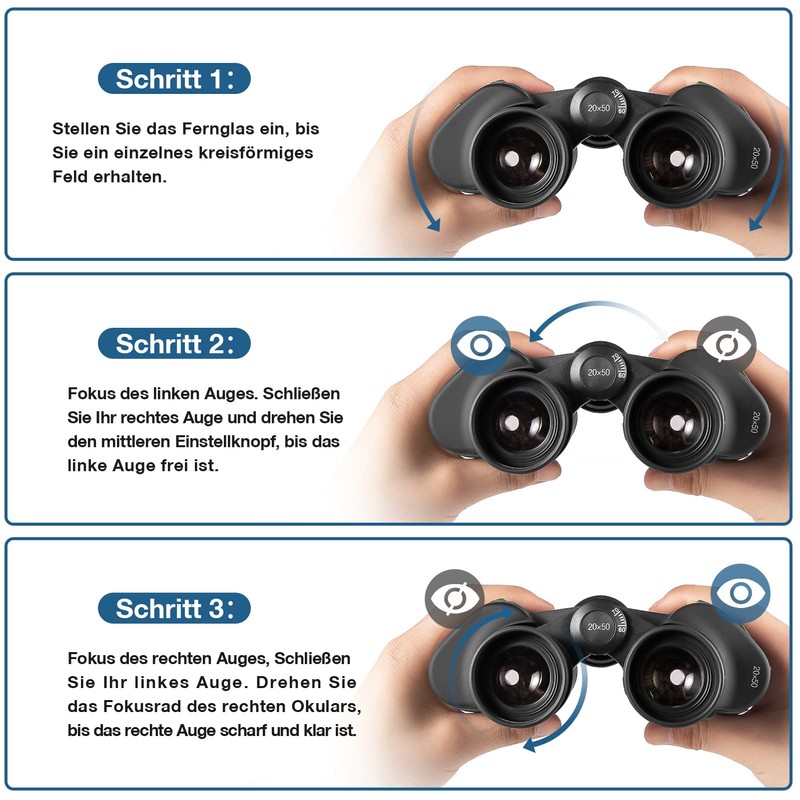 Schritt 1:

Stellen Sie das Fernglas ein, bis Sie ein einzelnes kreisförmiges Feld erhalten.

20×50

20×50

Schritt 2:

Fokus des linken Auges. Schließen Sie Ihr rechtes Auge und drehen Sie den mittleren Einstellknopf, bis das linke Auge frei ist.

20×50

20×50

Schritt 3:

Fokus des rechten Auges, Schließen Sie Ihr linkes Auge. Drehen Sie das Fokusrad des rechten Okulars, bis das rechte Auge scharf und klar ist.

20×50

20×50