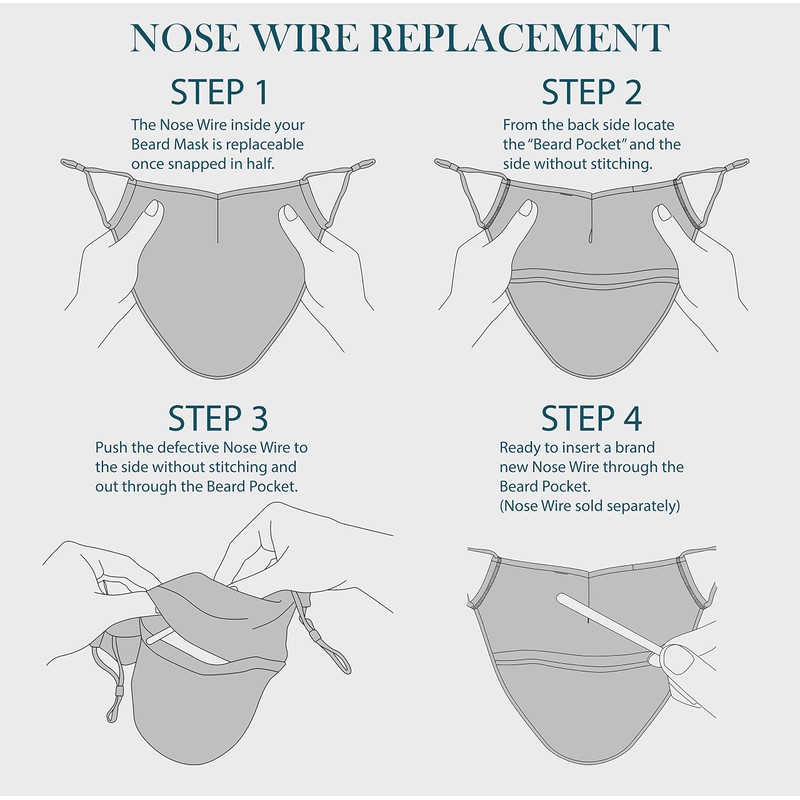 NOSE WIRE REPLACEMENT

STEP 1

The Nose Wire inside your Beard Mask is replaceable once snapped in half.

STEP 2

From the back side locate the "Beard Pocket" and the side without stitching.

STEP 3

Push the defective Nose Wire to the side without stitching and out through the Beard Pocket.

STEP 4

Ready to insert a brand new Nose Wire through the Beard Pocket.
(Nose Wire sold separately)