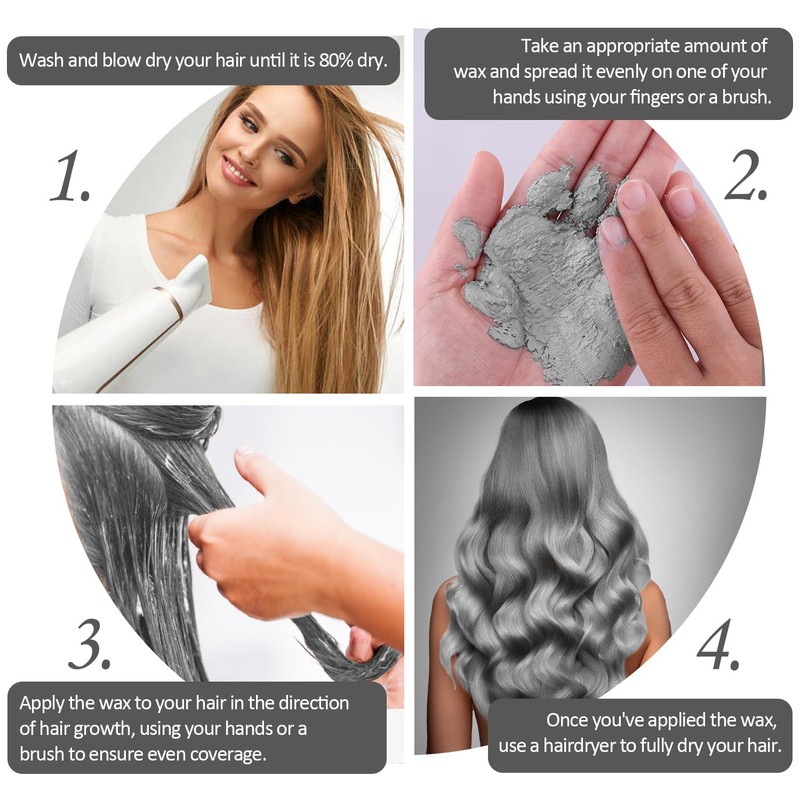 Wash and blow dry your hair until it is 80% dry.

1.

Take an appropriate amount of wax and spread it evenly on one of your hands using your fingers or a brush.

2.

3.

Apply the wax to your hair in the direction of hair growth, using your hands or a brush to ensure even coverage.

4.

Once you've applied the wax, use a hairdryer to fully dry your hair.