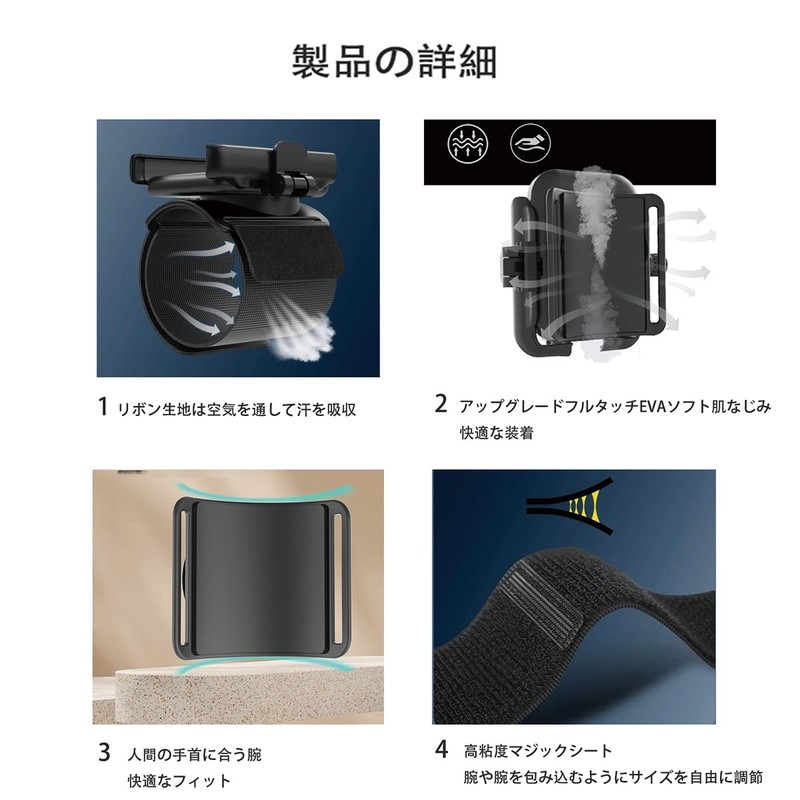 製品の詳細

1 リボン生地は空気を通して汗を吸収

2 アップグレードフルタッチEVAソフト肌なじみ
快適な装着

3 人間の手首に合う腕
快適なフィット

4 高粘度マジックシート
腕や腕を包み込むようにサイズを自由に調節