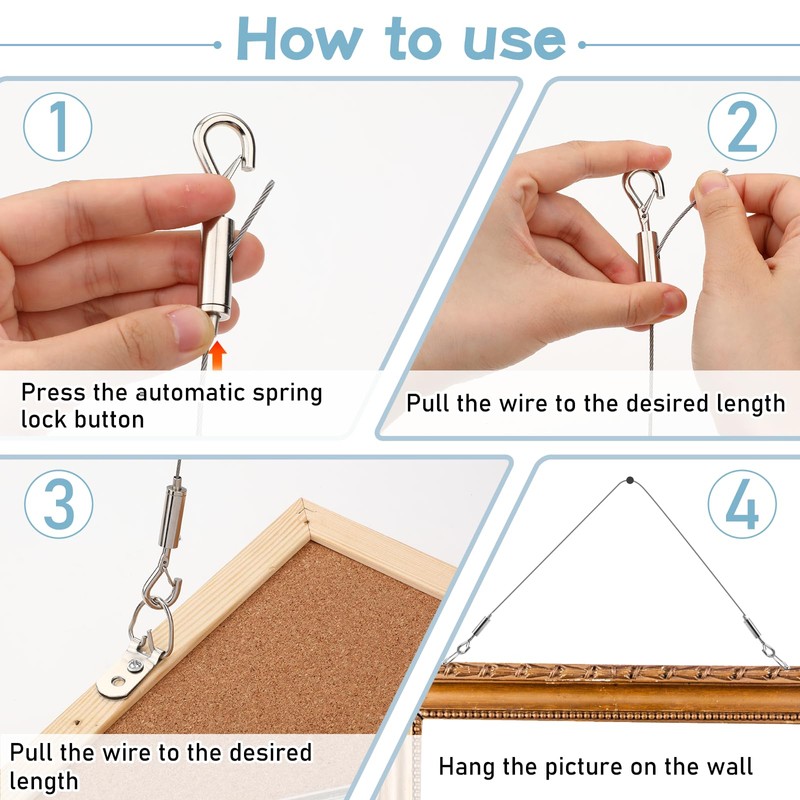 How to use

1

Press the automatic spring lock button

2

Pull the wire to the desired length

3

Pull the wire to the desired length

4

Hang the picture on the wall