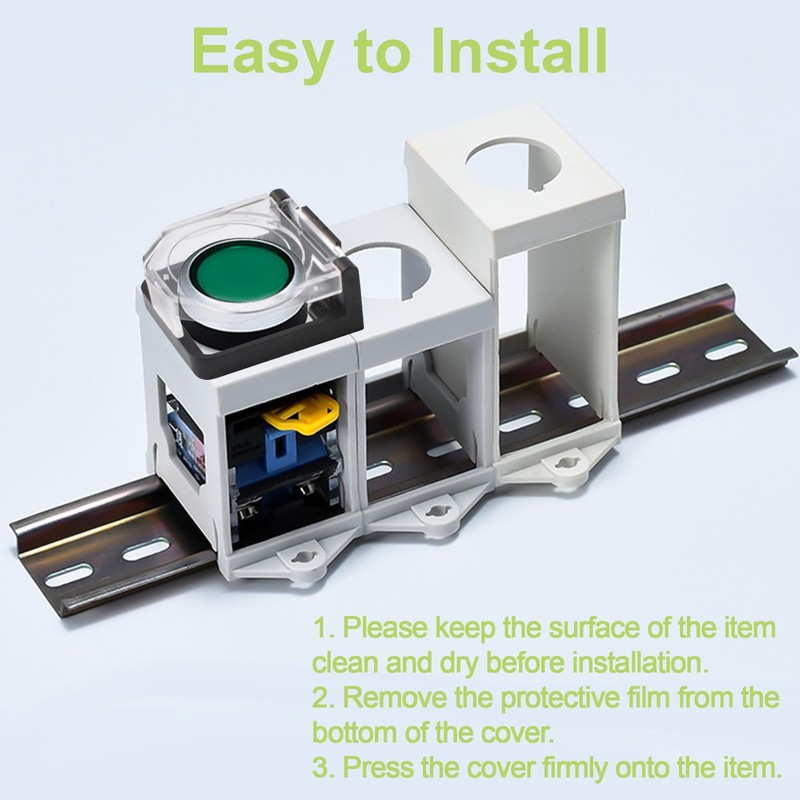 Easy to Install

1. Please keep the surface of the item clean and dry before installation.
2. Remove the protective film from the bottom of the cover.
3. Press the cover firmly onto the item.