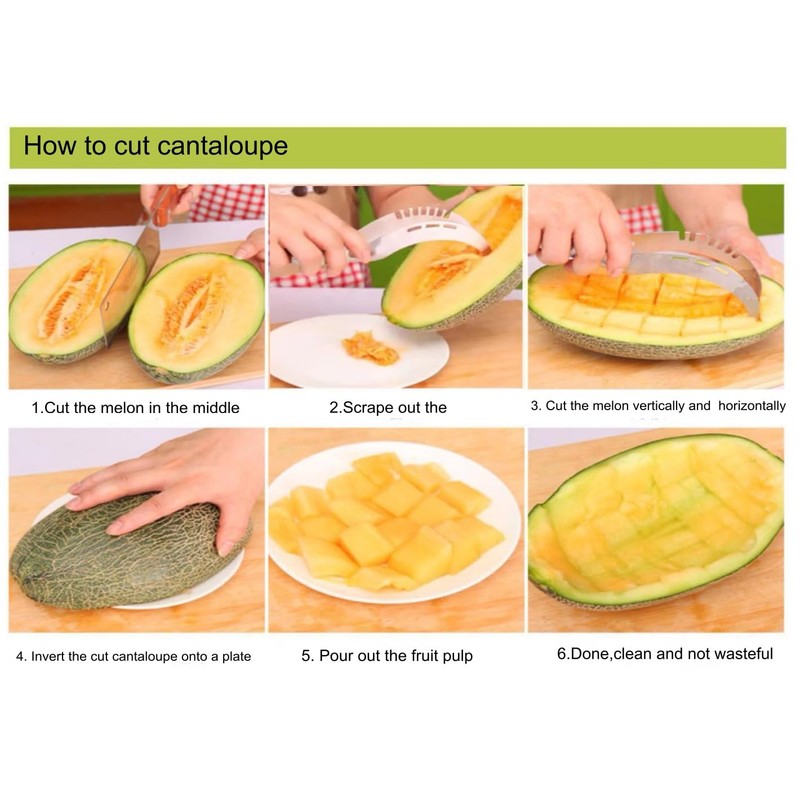 How to cut cantaloupe

1.Cut the melon in the middle

2.Scrape out the

3. Cut the melon vertically and horizontally

4. Invert the cut cantaloupe onto a plate

5. Pour out the fruit pulp

6.Done,clean and not wasteful