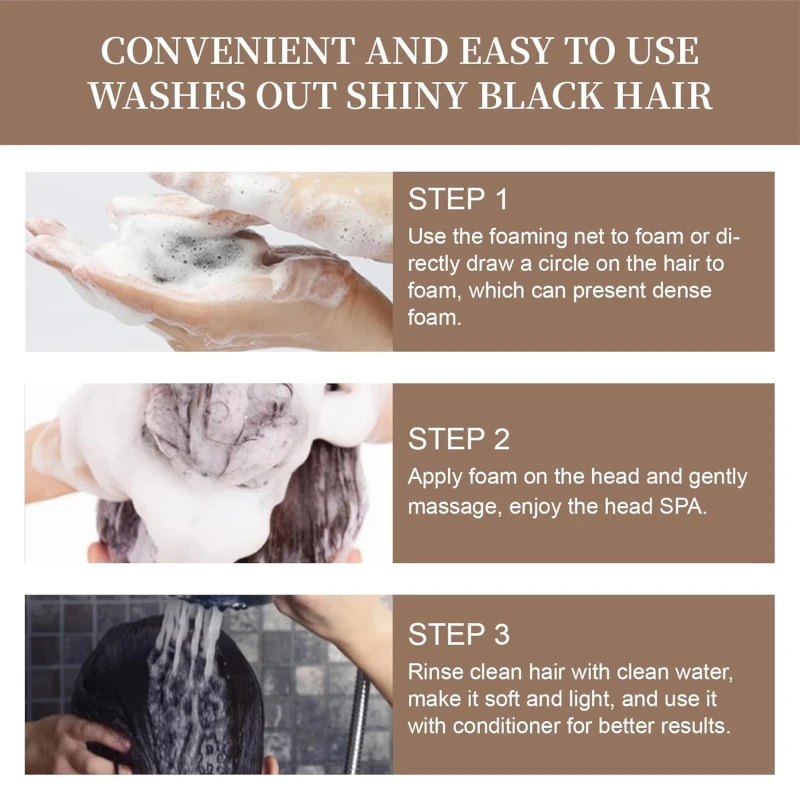 CONVENIENT AND EASY TO USE
WASHES OUT SHINY BLACK HAIR

STEP 1
Use the foaming net to foam or directly draw a circle on the hair to foam, which can present dense foam.

STEP 2
Apply foam on the head and gently massage, enjoy the head SPA.

STEP 3
Rinse clean hair with clean water, make it soft and light, and use it with conditioner for better results.