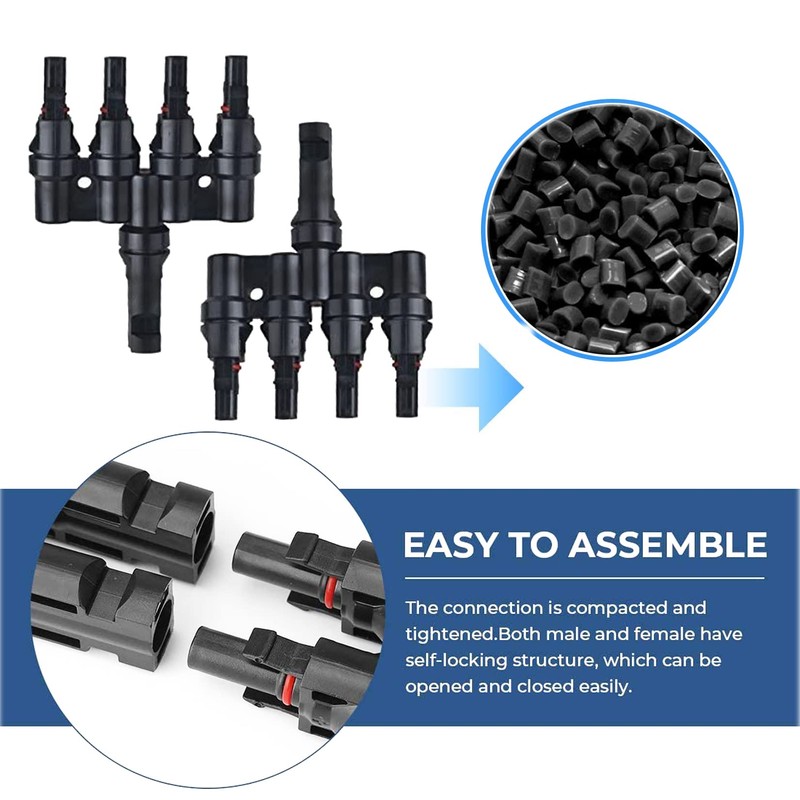 EASY TO ASSEMBLE

The connection is compacted and tightened.Both male and female have self-locking structure, which can be opened and closed easily.