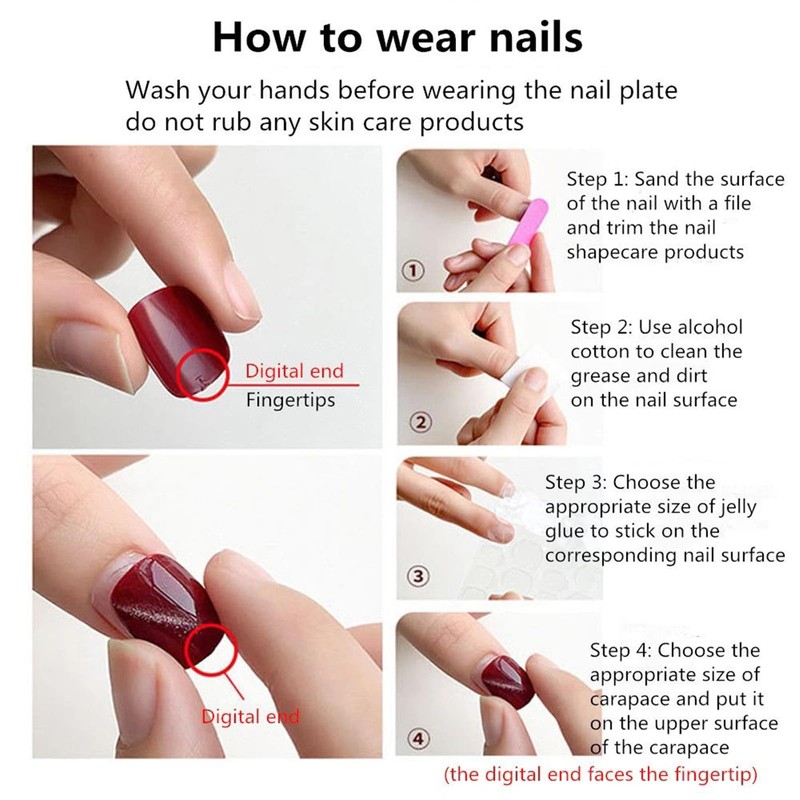 How to wear nails

Wash your hands before wearing the nail plate do not rub any skin care products

Digital end
Fingertips

Digital end

① Step 1: Sand the surface of the nail with a file and trim the nail shapecare products

② Step 2: Use alcohol cotton to clean the grease and dirt on the nail surface

③ Step 3: Choose the appropriate size of jelly glue to stick on the corresponding nail surface

④ Step 4: Choose the appropriate size of carapace and put it on the upper surface of the carapace

(the digital end faces the fingertip)