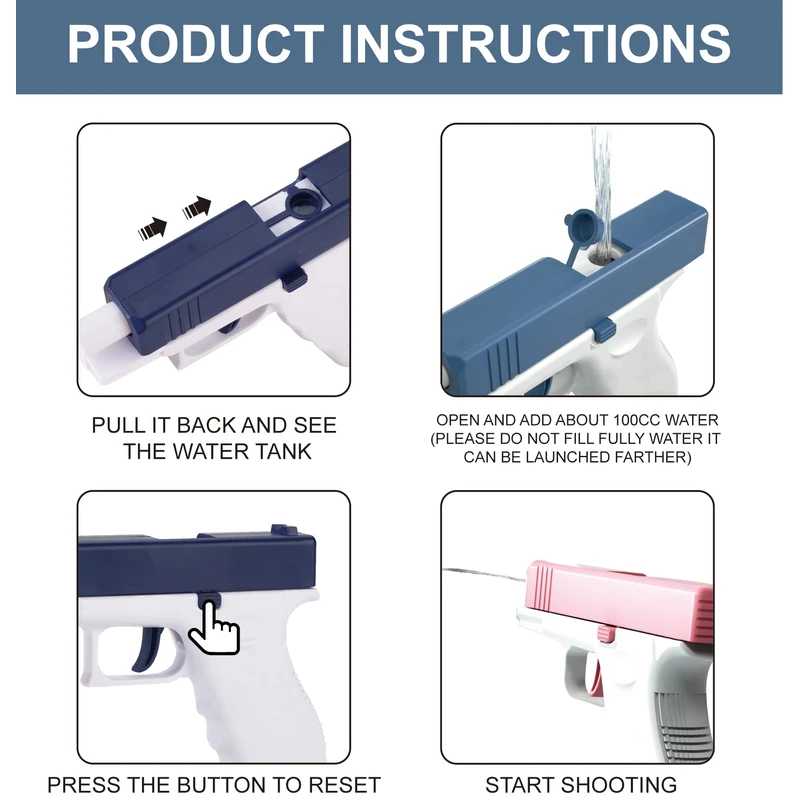 PRODUCT INSTRUCTIONS

PULL IT BACK AND SEE THE WATER TANK

OPEN AND ADD ABOUT 100CC WATER (PLEASE DO NOT FILL FULLY WATER IT CAN BE LAUNCHED FARTHER)

PRESS THE BUTTON TO RESET

START SHOOTING