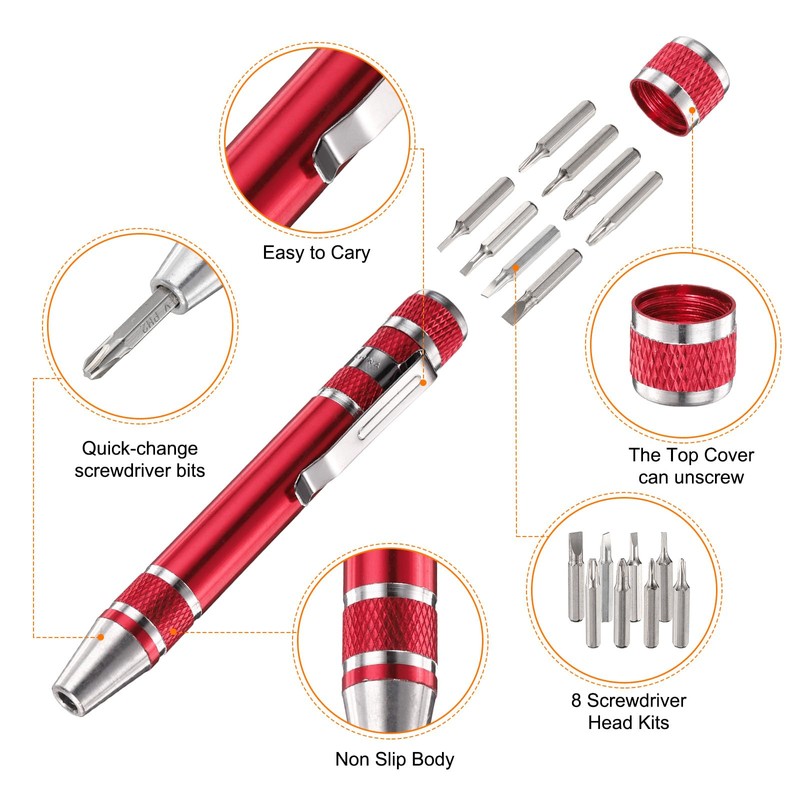 Easy to Cary

Quick-change screwdriver bits

The Top Cover can unscrew

8 Screwdriver Head Kits

Non Slip Body