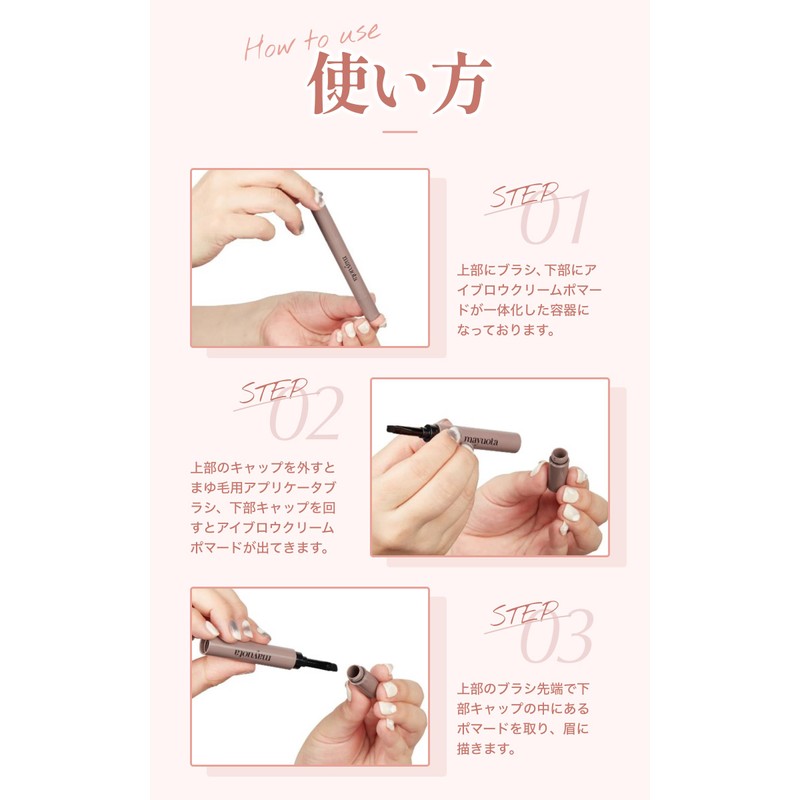 How to use
使い方

mayuota

STEP 01

上部にブラシ、下部にアイブロウクリームポマードが一体化した容器になっております。

STEP 02

上部のキャップを外すとまゆ毛用アプリケータブラシ、下部キャップを回すとアイブロウクリームポマードが出てきます。

mayuota

mayuota

STEP 03

上部のブラシ先端で下部キャップの中にあるポマードを取り、眉に描きます。