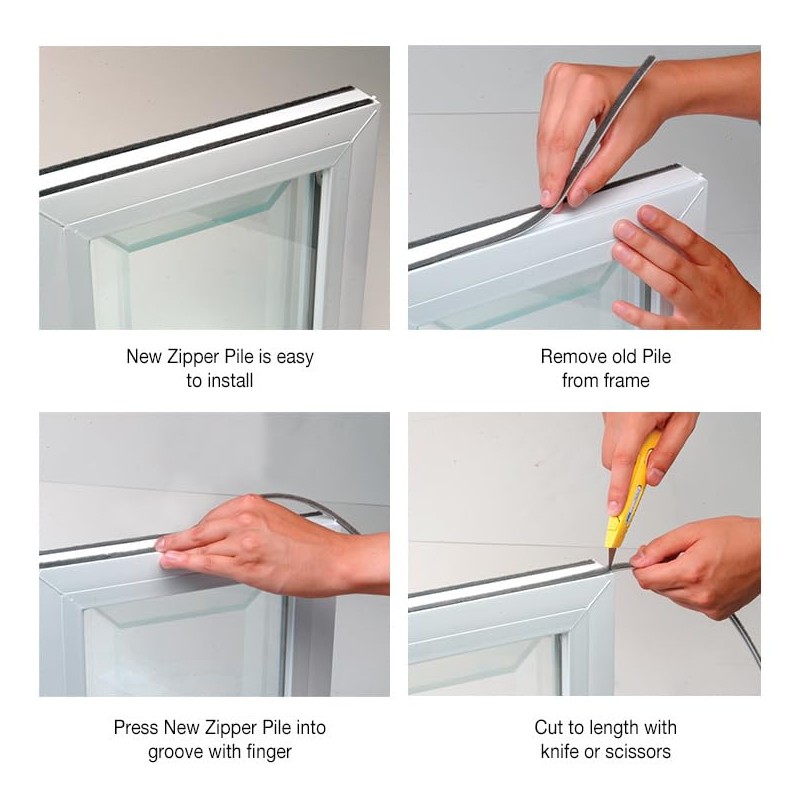 New Zipper Pile is easy to install

Remove old Pile from frame

Press New Zipper Pile into groove with finger

Cut to length with knife or scissors