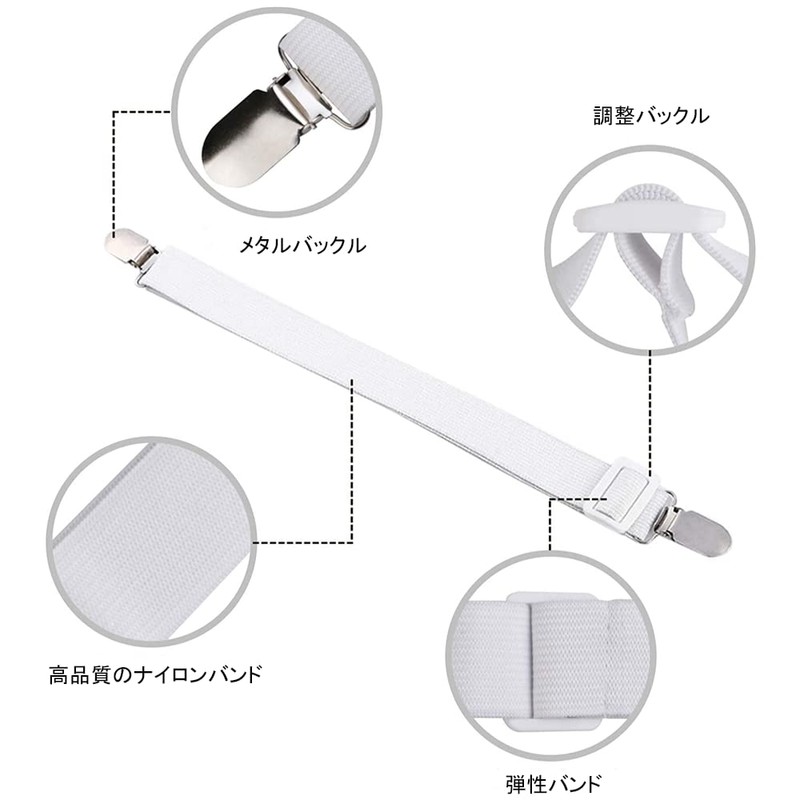 調整バックル

メタルバックル

高品質のナイロンバンド

弾性バンド