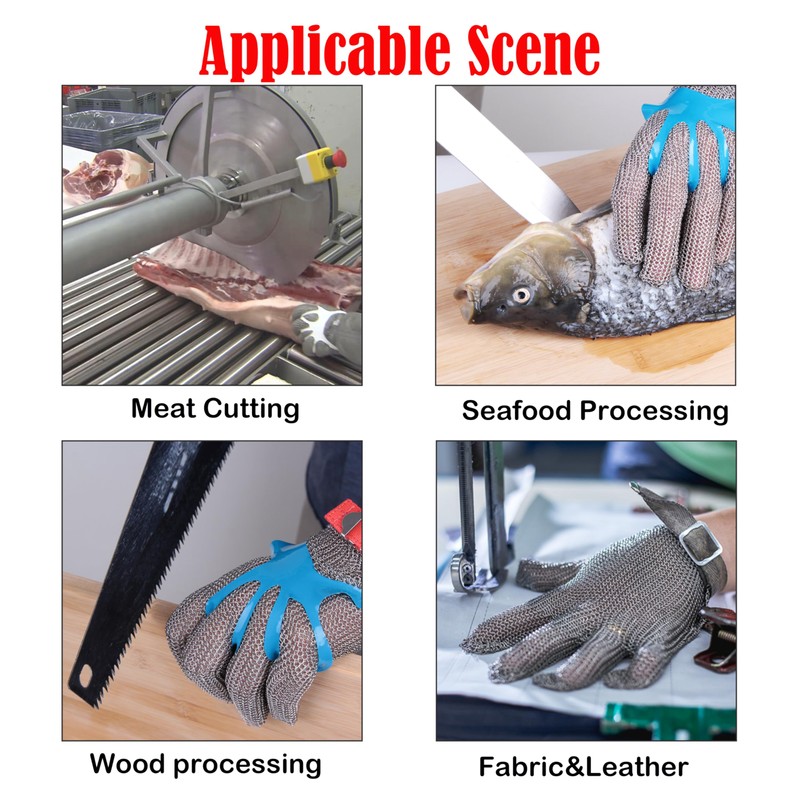 Applicable Scene

Meat Cutting

Seafood Processing

Wood processing

Fabric&Leather