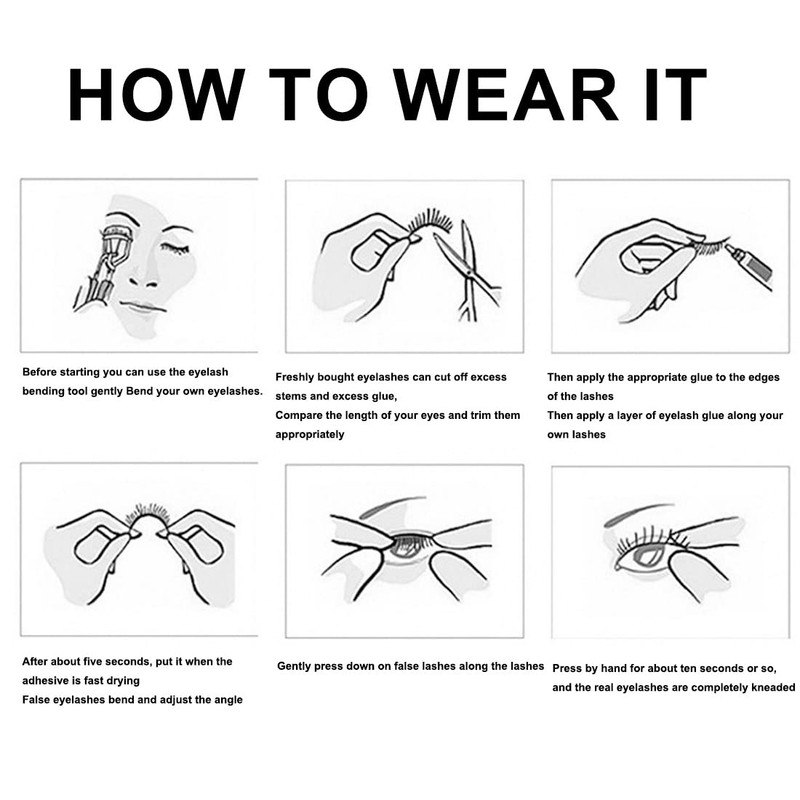 HOW TO WEAR IT

Before starting you can use the eyelash bending tool gently Bend your own eyelashes.

Freshly bought eyelashes can cut off excess stems and excess glue,
Compare the length of your eyes and trim them appropriately

Then apply the appropriate glue to the edges of the lashes
Then apply a layer of eyelash glue along your own lashes

After about five seconds, put it when the adhesive is fast drying
False eyelashes bend and adjust the angle

Gently press down on false lashes along the lashes

Press by hand for about ten seconds or so, and the real eyelashes are completely kneaded