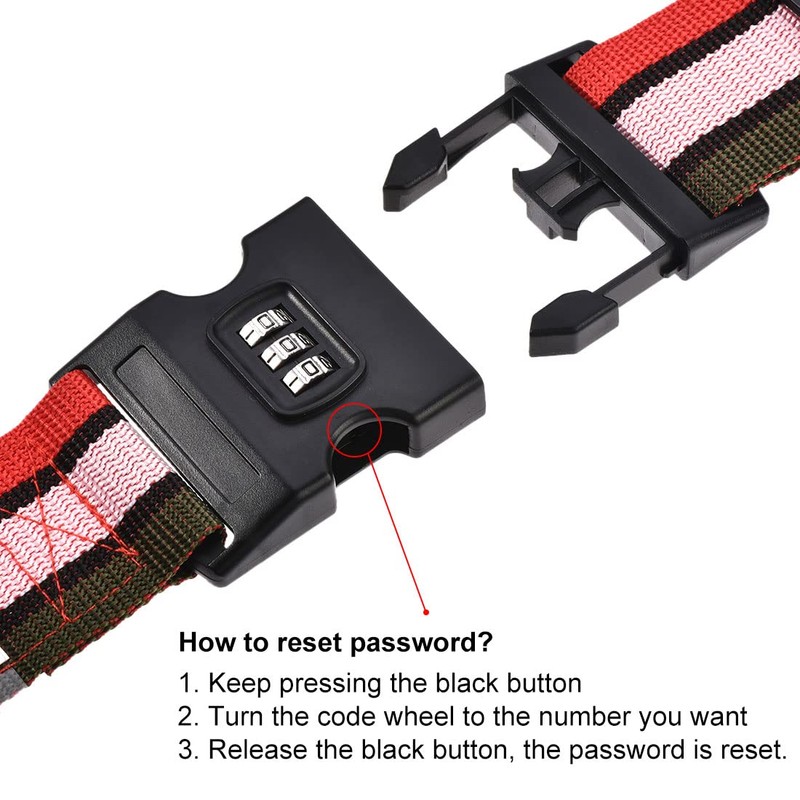 0
0
0

How to reset password?

1. Keep pressing the black button
2. Turn the code wheel to the number you want
3. Release the black button, the password is reset.