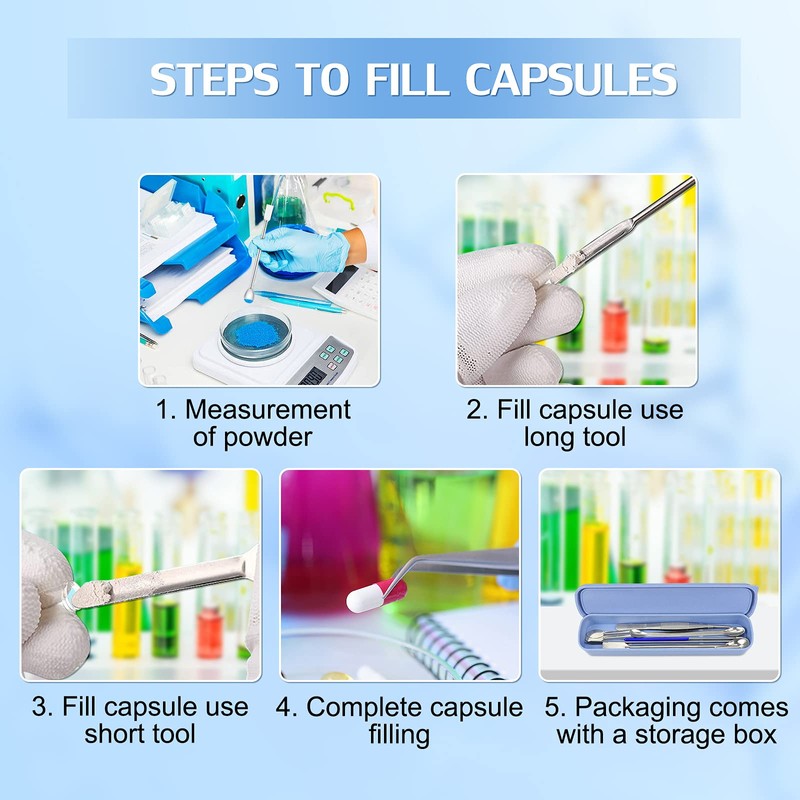 STEPS TO FILL CAPSULES

1. Measurement of powder

2. Fill capsule use long tool

3. Fill capsule use short tool

4. Complete capsule filling

5. Packaging comes with a storage box