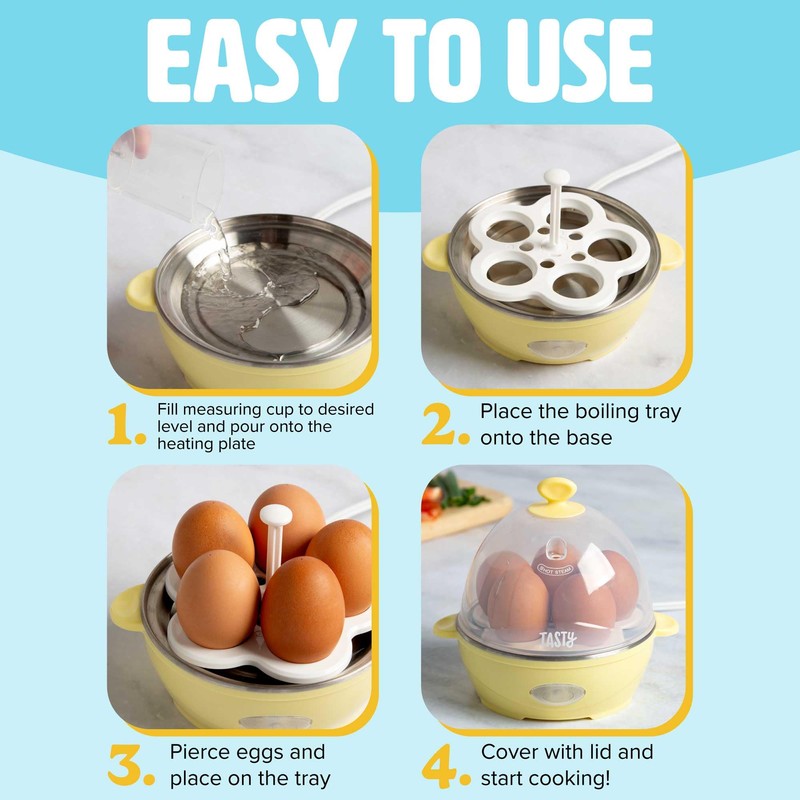 EASY TO USE

1. Fill measuring cup to desired level and pour onto the heating plate

2. Place the boiling tray onto the base

3. Pierce eggs and place on the tray

HOT STEAM

TASTY

4. Cover with lid and start cooking!