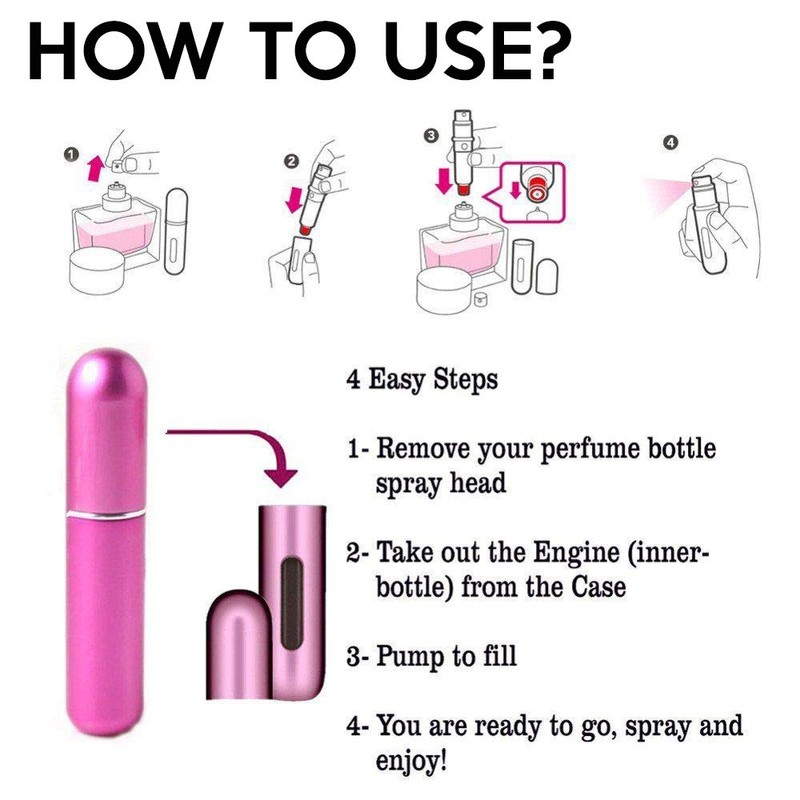 HOW TO USE?

1

2

3

4

4 Easy Steps

1- Remove your perfume bottle spray head

2- Take out the Engine (inner-bottle) from the Case

3- Pump to fill

4- You are ready to go, spray and enjoy!