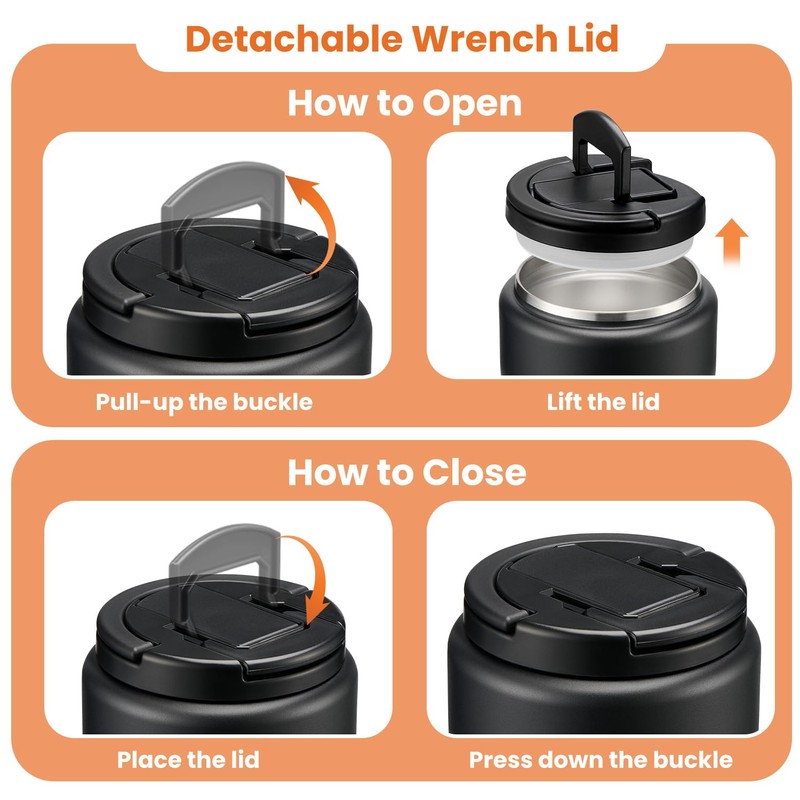 Detachable Wrench Lid

How to Open

Pull-up the buckle

Lift the lid

How to Close

Place the lid

Press down the buckle