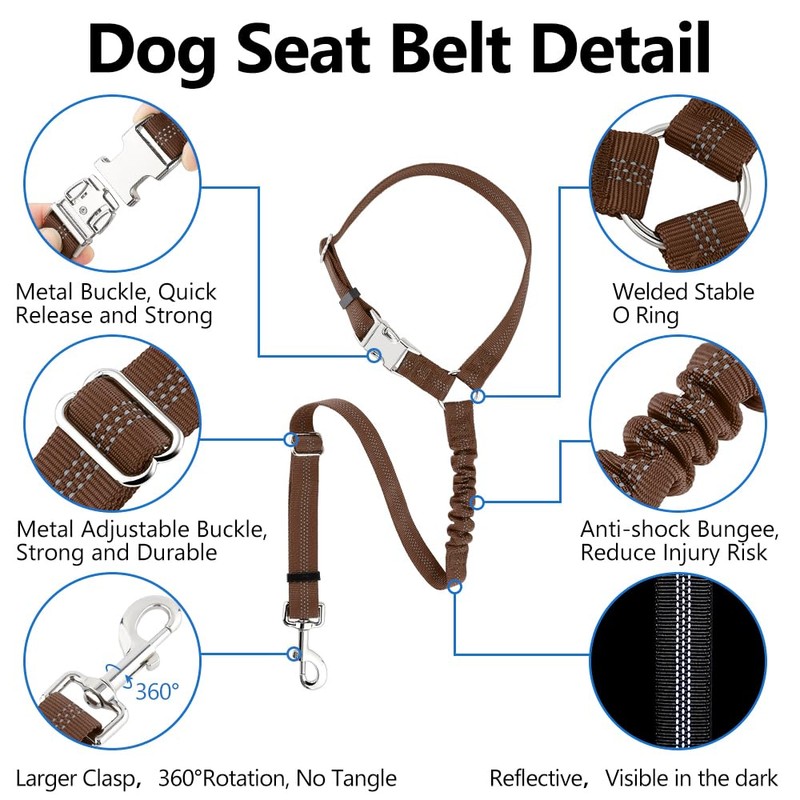 Dog Seat Belt Detail

Metal Buckle, Quick Release and Strong

Welded Stable O Ring

Metal Adjustable Buckle, Strong and Durable

Anti-shock Bungee, Reduce Injury Risk

360°

Larger Clasp, 360°Rotation, No Tangle

Reflective, Visible in the dark