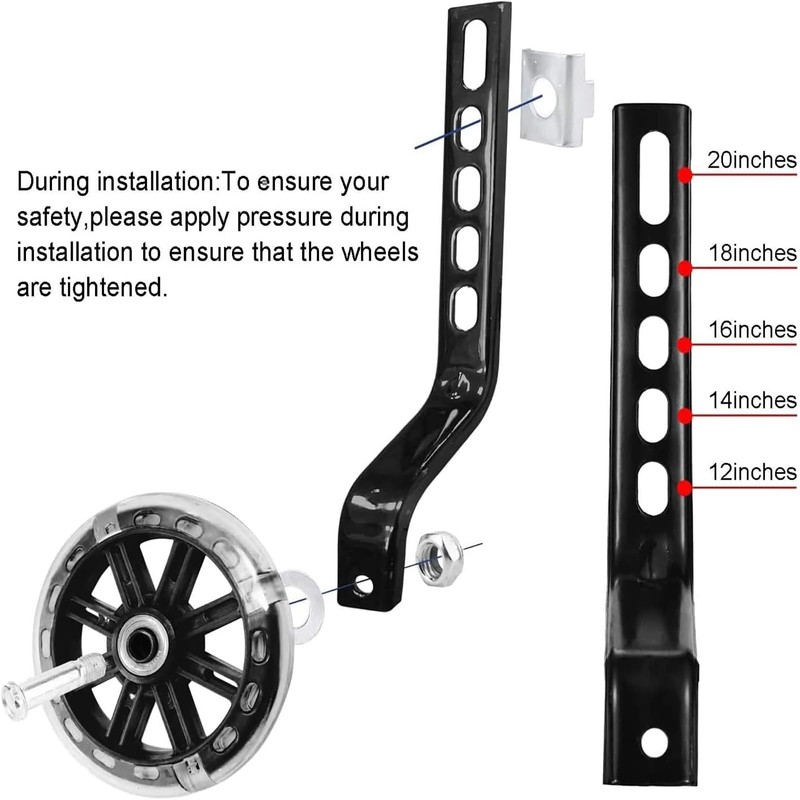 During installation:To ensure your safety,please apply pressure during installation to ensure that the wheels are tightened.

20inches

18inches

16inches

14inches

12inches