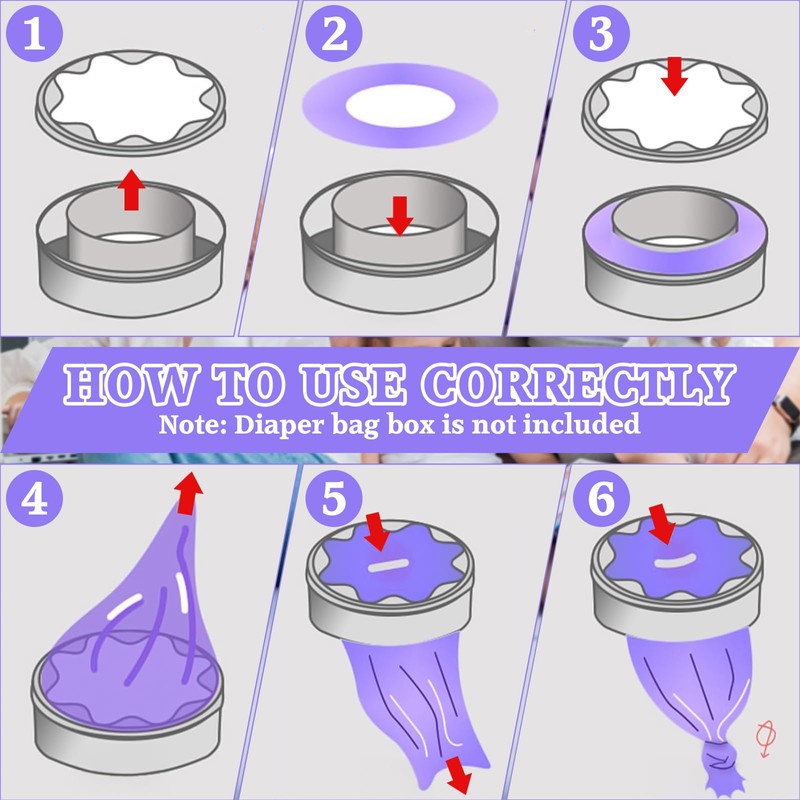 1

2

3

HOW TO USE CORRECTLY
Note: Diaper bag box is not included

4

5

6