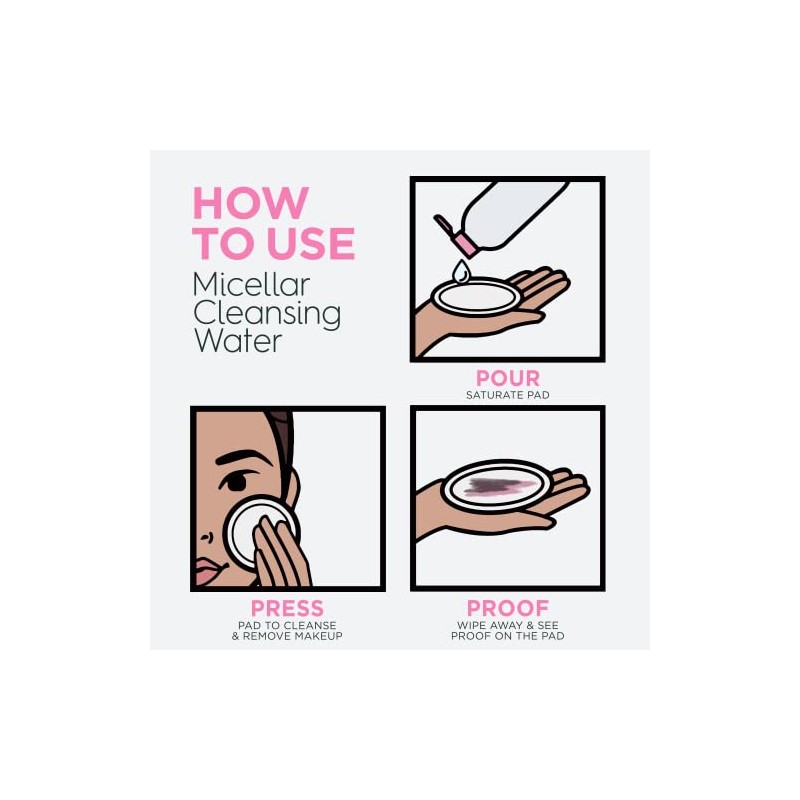 HOW TO USE
Micellar Cleansing Water

POUR
SATURATE PAD

PRESS
PAD TO CLEANSE & REMOVE MAKEUP

PROOF
WIPE AWAY & SEE PROOF ON THE PAD