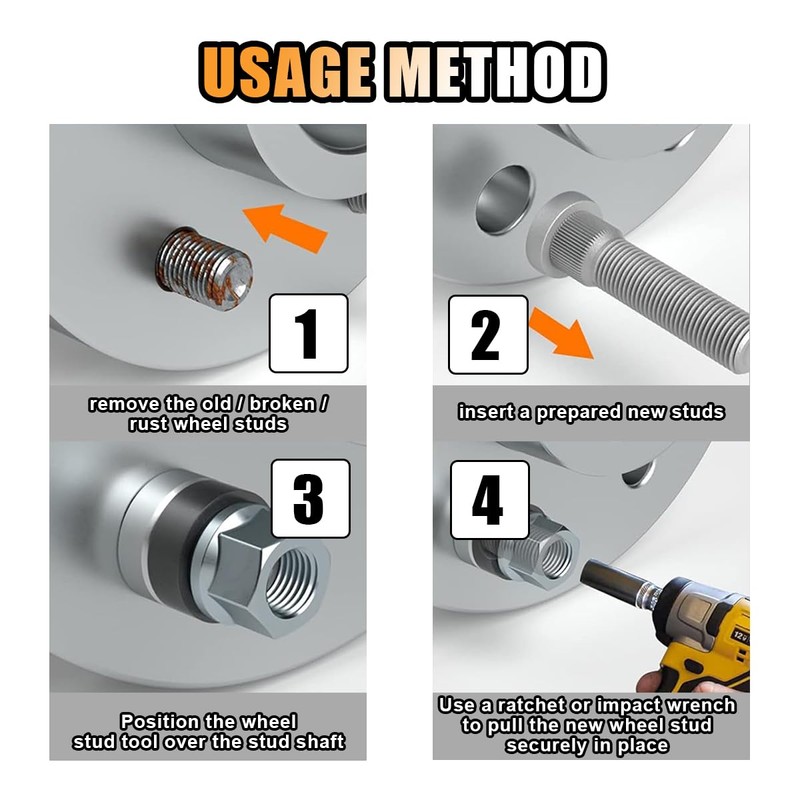 USAGE METHOD

1

remove the old / broken / rust wheel studs

2

insert a prepared new studs

3

Position the wheel stud tool over the stud shaft

4

12V

Use a ratchet or impact wrench to pull the new wheel stud securely in place