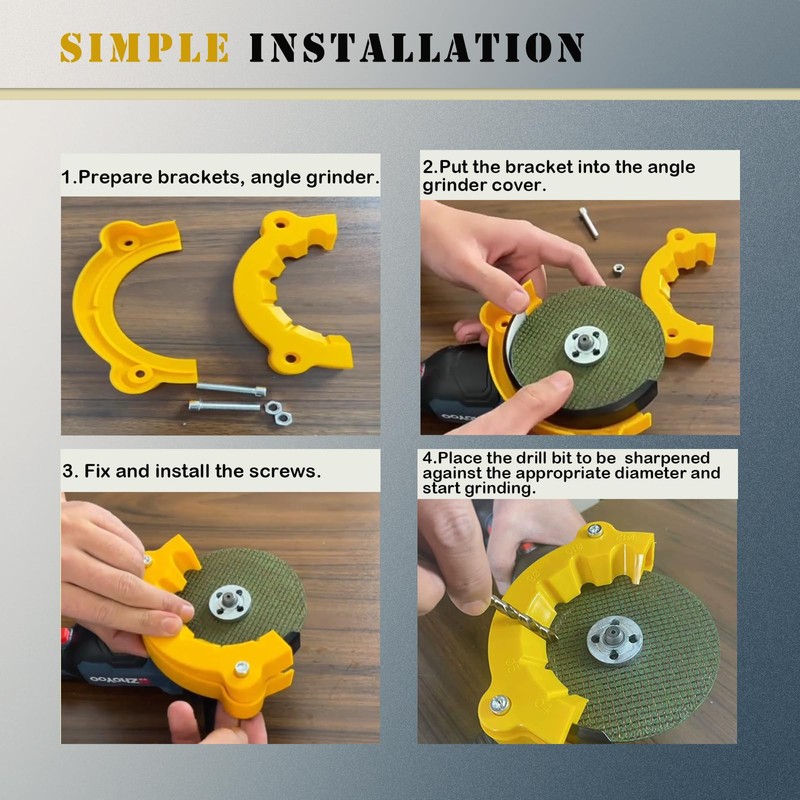 SIMPLE INSTALLATION

1.Prepare brackets, angle grinder.

2.Put the bracket into the angle grinder cover.

3. Fix and install the screws.

4.Place the drill bit to be sharpened against the appropriate diameter and start grinding.