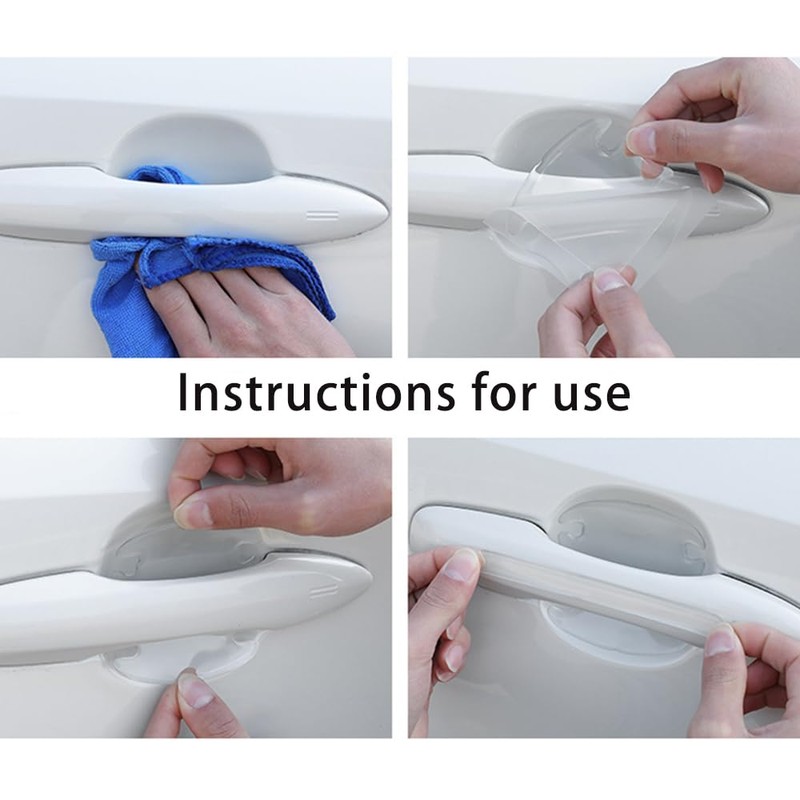 Instructions for use