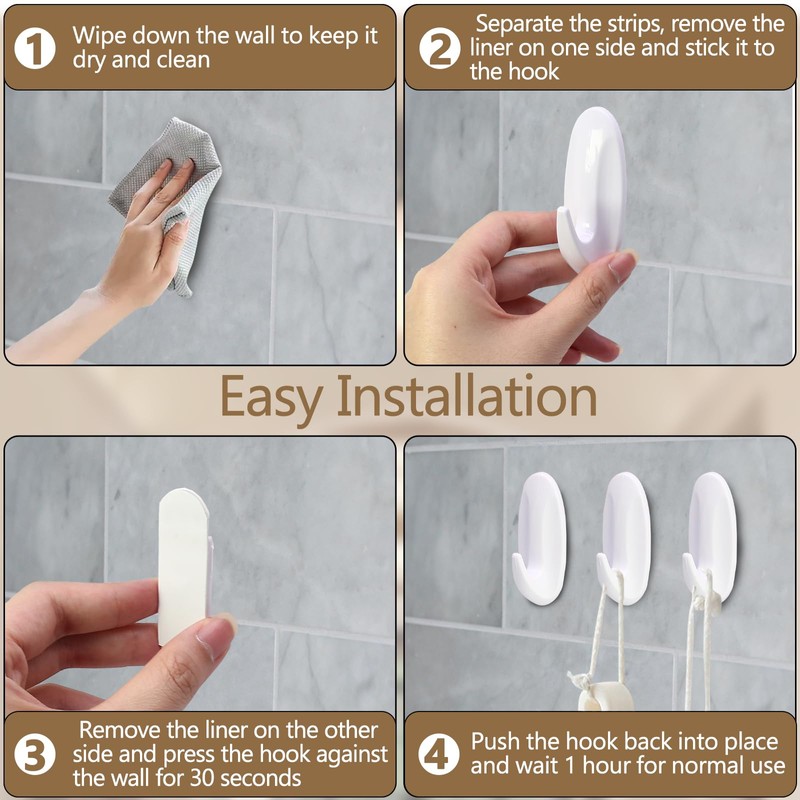 1 Wipe down the wall to keep it dry and clean

2 Separate the strips, remove the liner on one side and stick it to the hook

Easy Installation

3 Remove the liner on the other side and press the hook against the wall for 30 seconds

4 Push the hook back into place and wait 1 hour for normal use