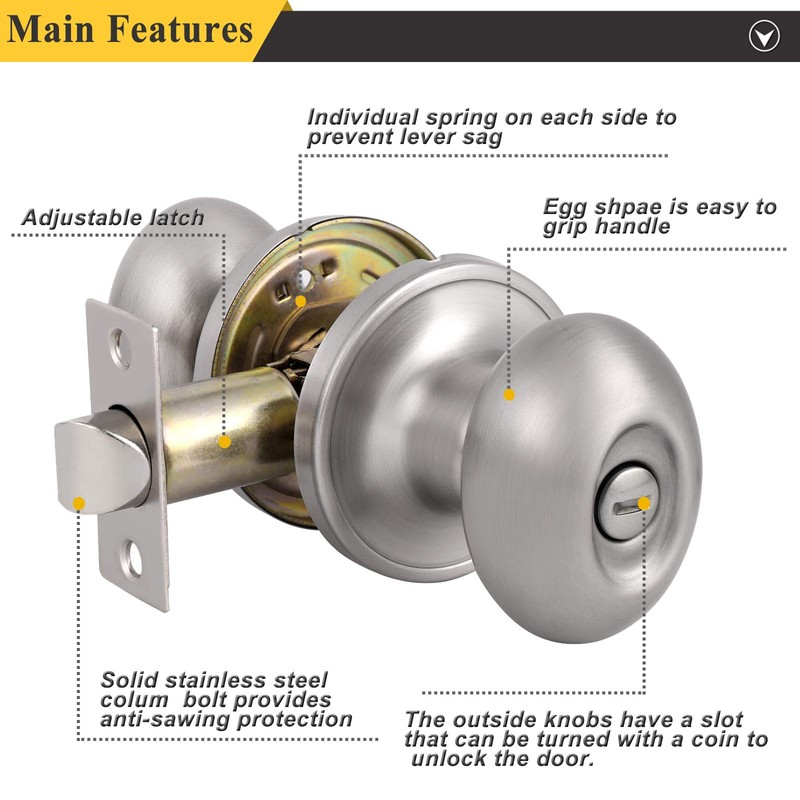 Main Features

Individual spring on each side to prevent lever sag

Adjustable latch

Egg shpae is easy to grip handle

Solid stainless steel colum bolt provides anti-sawing protection

The outside knobs have a slot that can be turned with a coin to unlock the door.