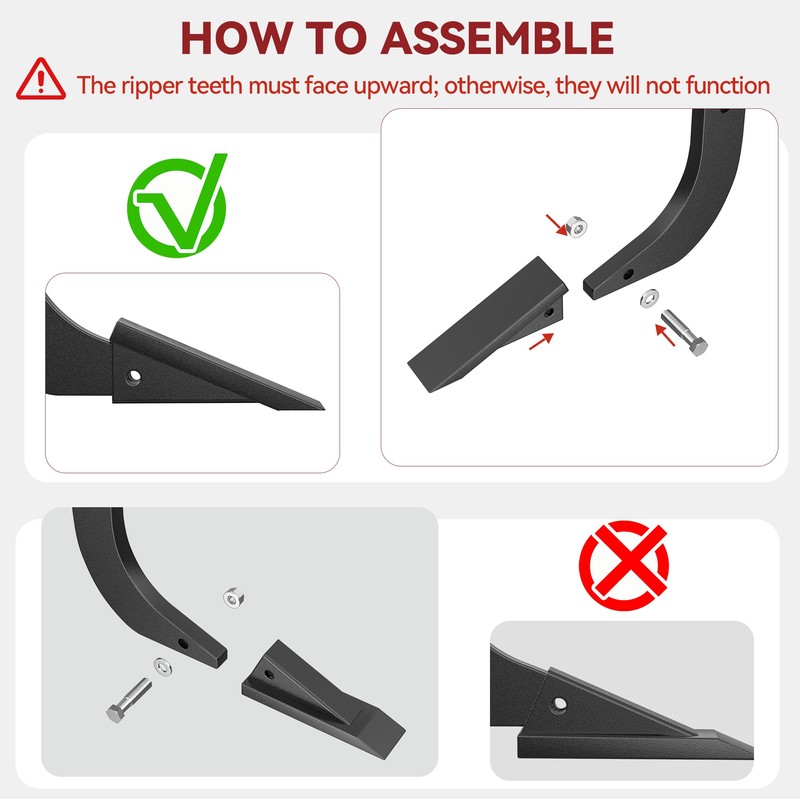 HOW TO ASSEMBLE

The ripper teeth must face upward; otherwise, they will not function