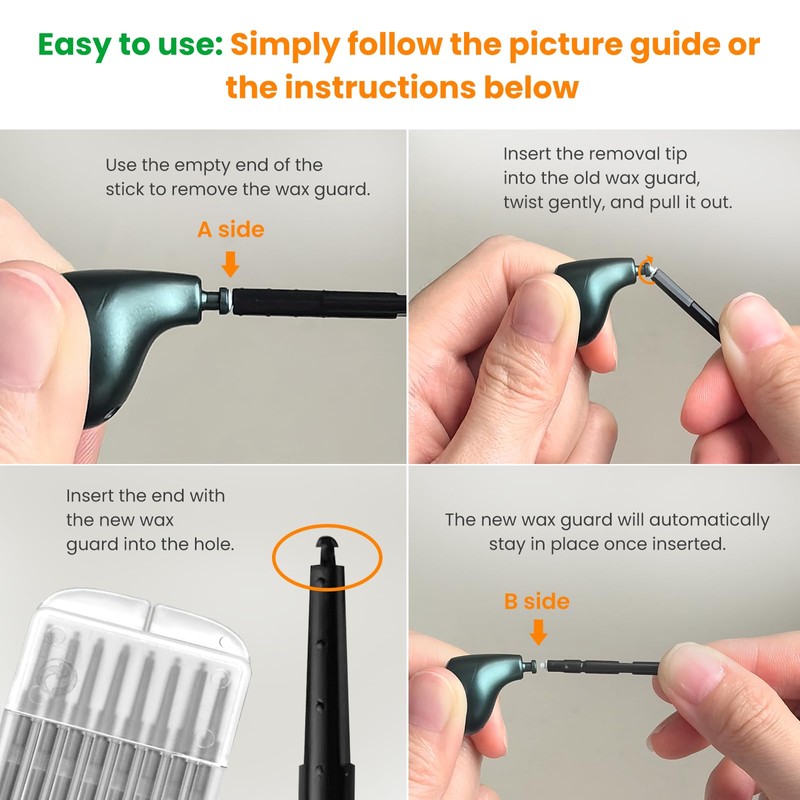 Easy to use: Simply follow the picture guide or the instructions below

Use the empty end of the stick to remove the wax guard.

A side

Insert the removal tip into the old wax guard, twist gently, and pull it out.

Insert the end with the new wax guard into the hole.

The new wax guard will automatically stay in place once inserted.

B side