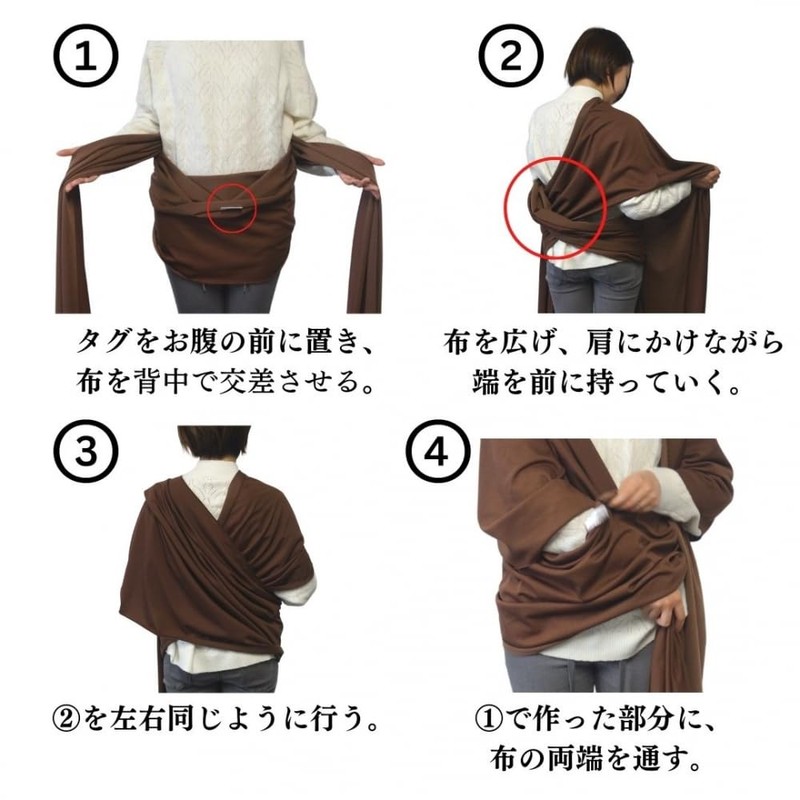 ①

タグをお腹の前に置き、布を背中で交差させる。

②

布を広げ、肩にかけながら端を前に持っていく。

③

②を左右同じように行う。

④

①で作った部分に、布の両端を通す。