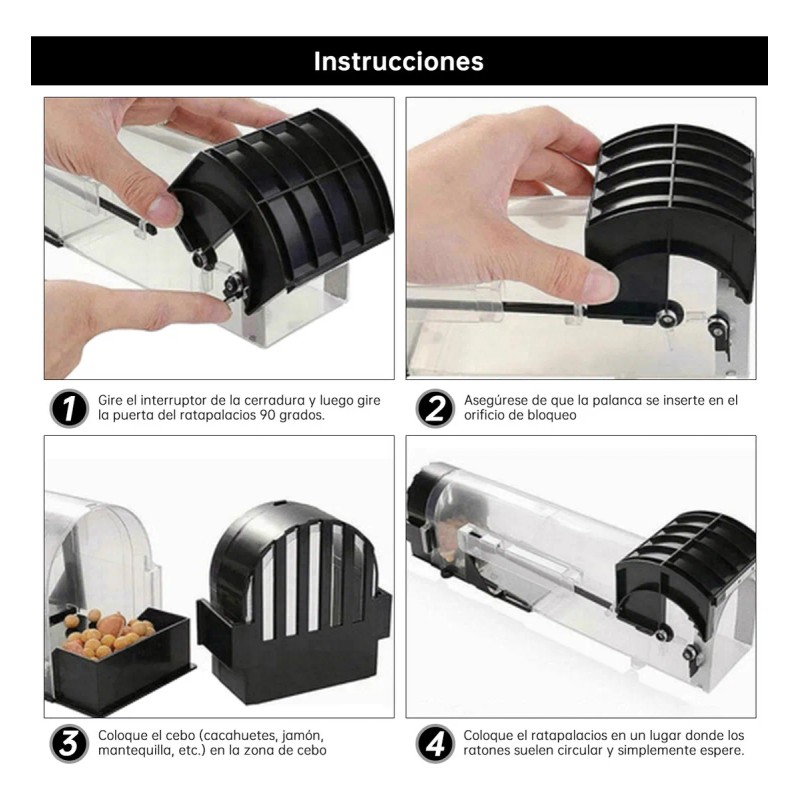 Instrucciones

1 Gire el interruptor de la cerradura y luego gire la puerta del ratapalacios 90 grados.

2 Asegúrese de que la palanca se inserte en el orificio de bloqueo

3 Coloque el cebo (cacahuetes, jamón, mantequilla, etc.) en la zona de cebo

4 Coloque el ratapalacios en un lugar donde los ratones suelen circular y simplemente espere.