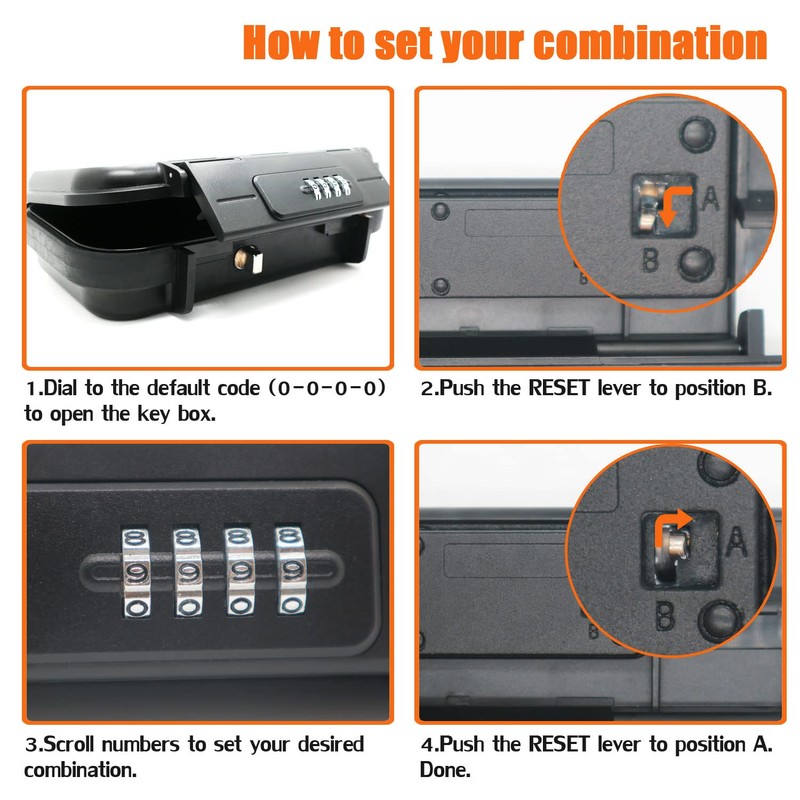 How to set your combination

A

B

1.Dial to the default code (0-0-0-0) to open the key box.

2.Push the RESET lever to position B.

8 8 8 8
9 9 9 9
0 0 0 0

A

B

3.Scroll numbers to set your desired combination.

4.Push the RESET lever to position A. Done.