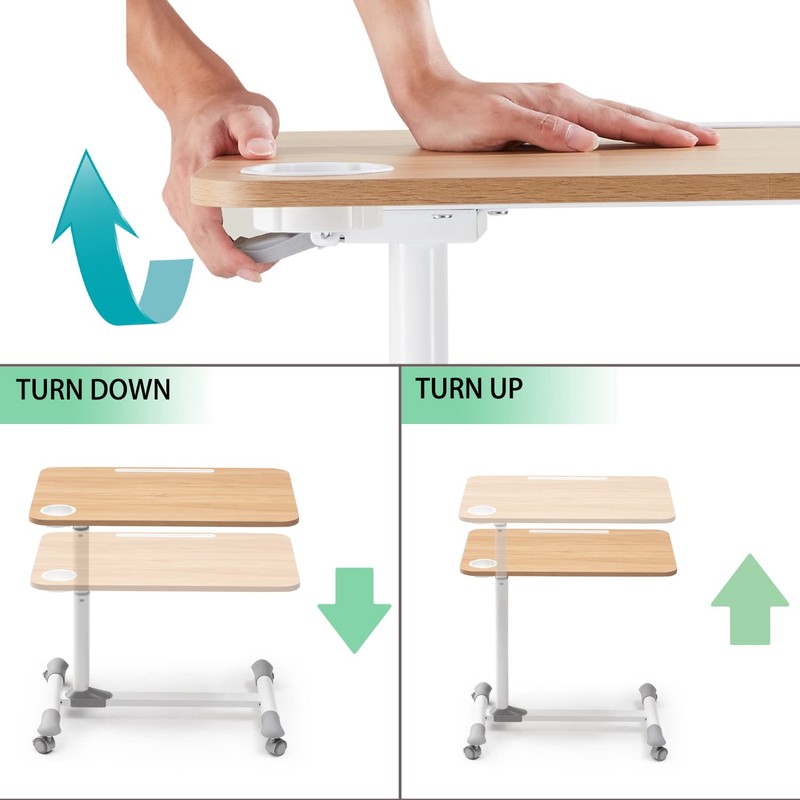 TURN DOWN

TURN UP