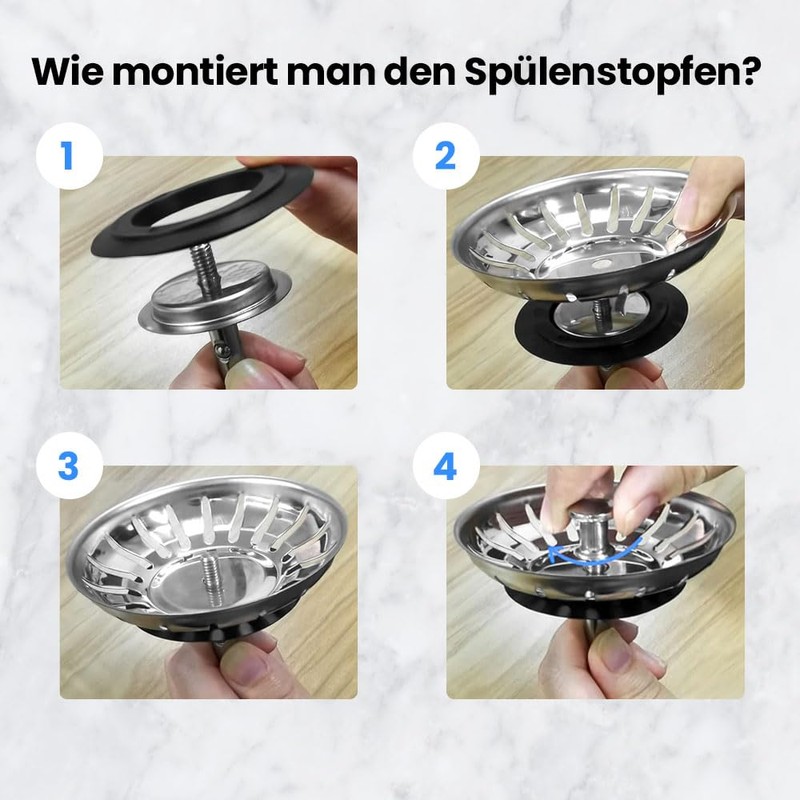 Wie montiert man den Spülenstopfen?

1

2

3

4