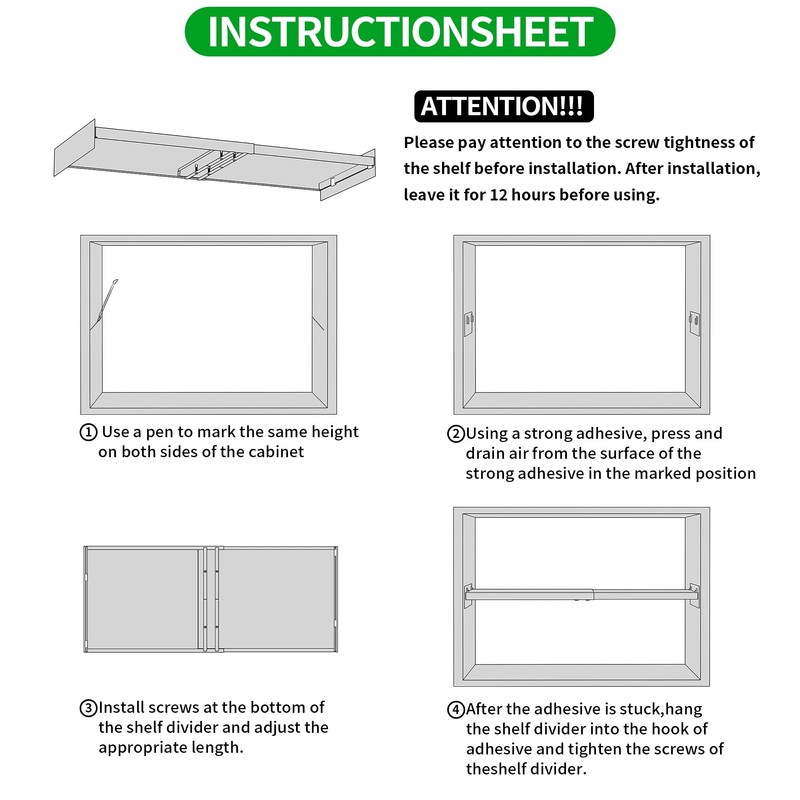 INSTRUCTIONSHEET

ATTENTION!!!

Please pay attention to the screw tightness of the shelf before installation. After installation, leave it for 12 hours before using.

① Use a pen to mark the same height on both sides of the cabinet

②Using a strong adhesive, press and drain air from the surface of the strong adhesive in the marked position

③Install screws at the bottom of the shelf divider and adjust the appropriate length.

④After the adhesive is stuck,hang the shelf divider into the hook of adhesive and tighten the screws of theshelf divider.