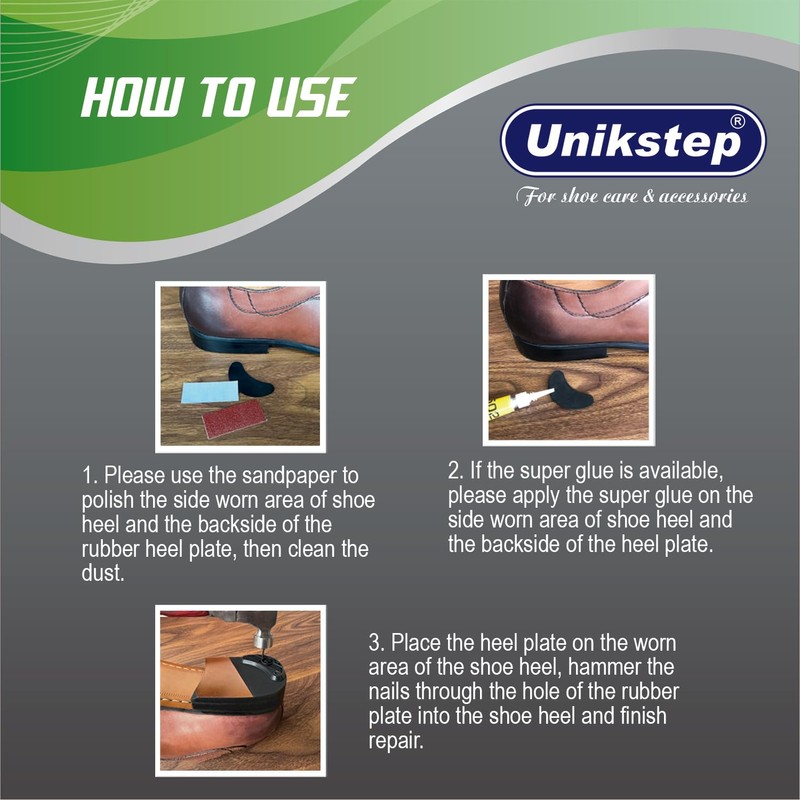 HOW TO USE

Unikstep®

For shoe care & accessories

1. Please use the sandpaper to polish the side worn area of shoe heel and the backside of the rubber heel plate, then clean the dust.

2. If the super glue is available, please apply the super glue on the side worn area of shoe heel and the backside of the heel plate.

3. Place the heel plate on the worn area of the shoe heel, hammer the nails through the hole of the rubber plate into the shoe heel and finish repair.